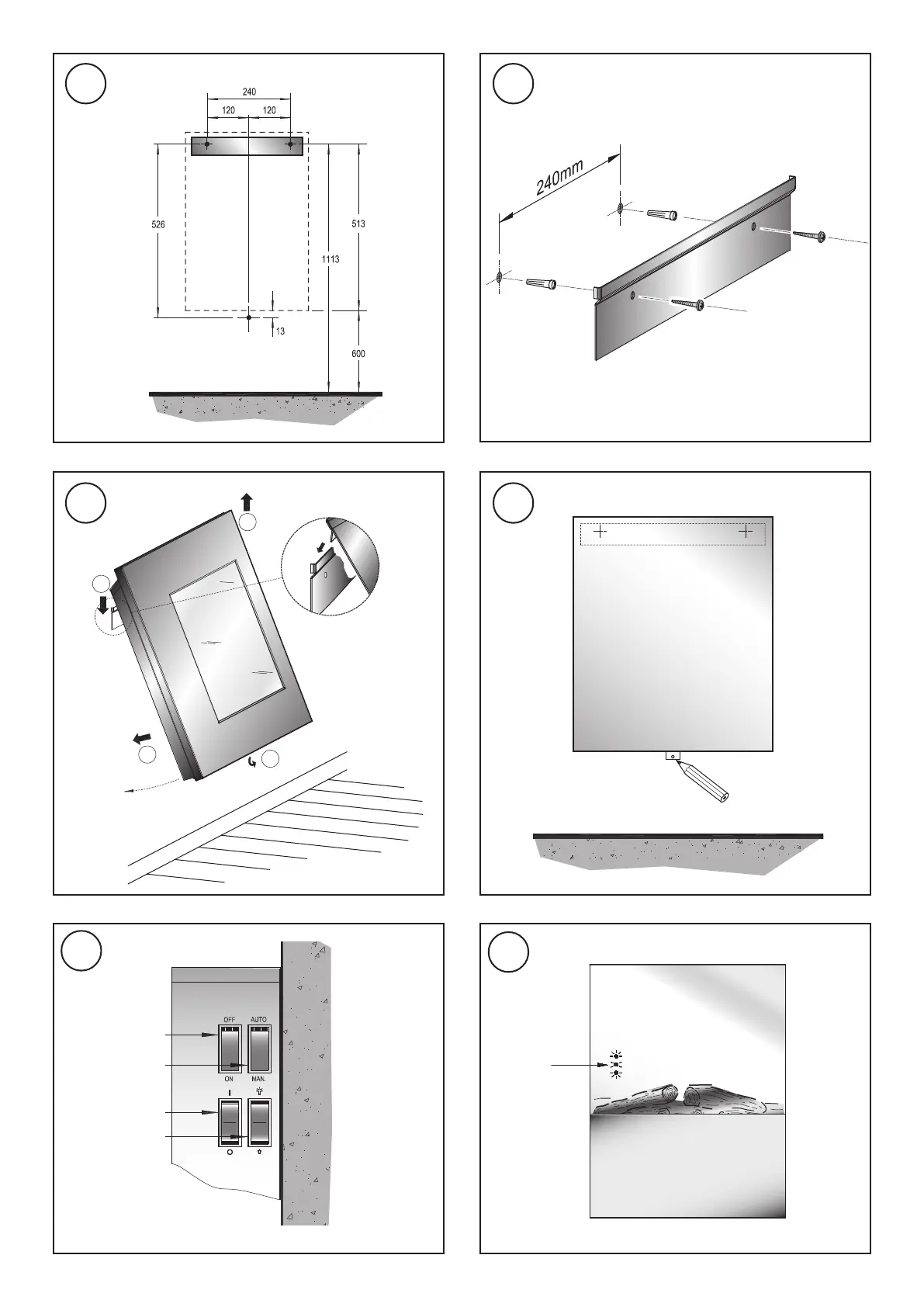 240
120 120
526
513
1113
13
600

240mm

OFF AUTO
ON MAN.
I
O