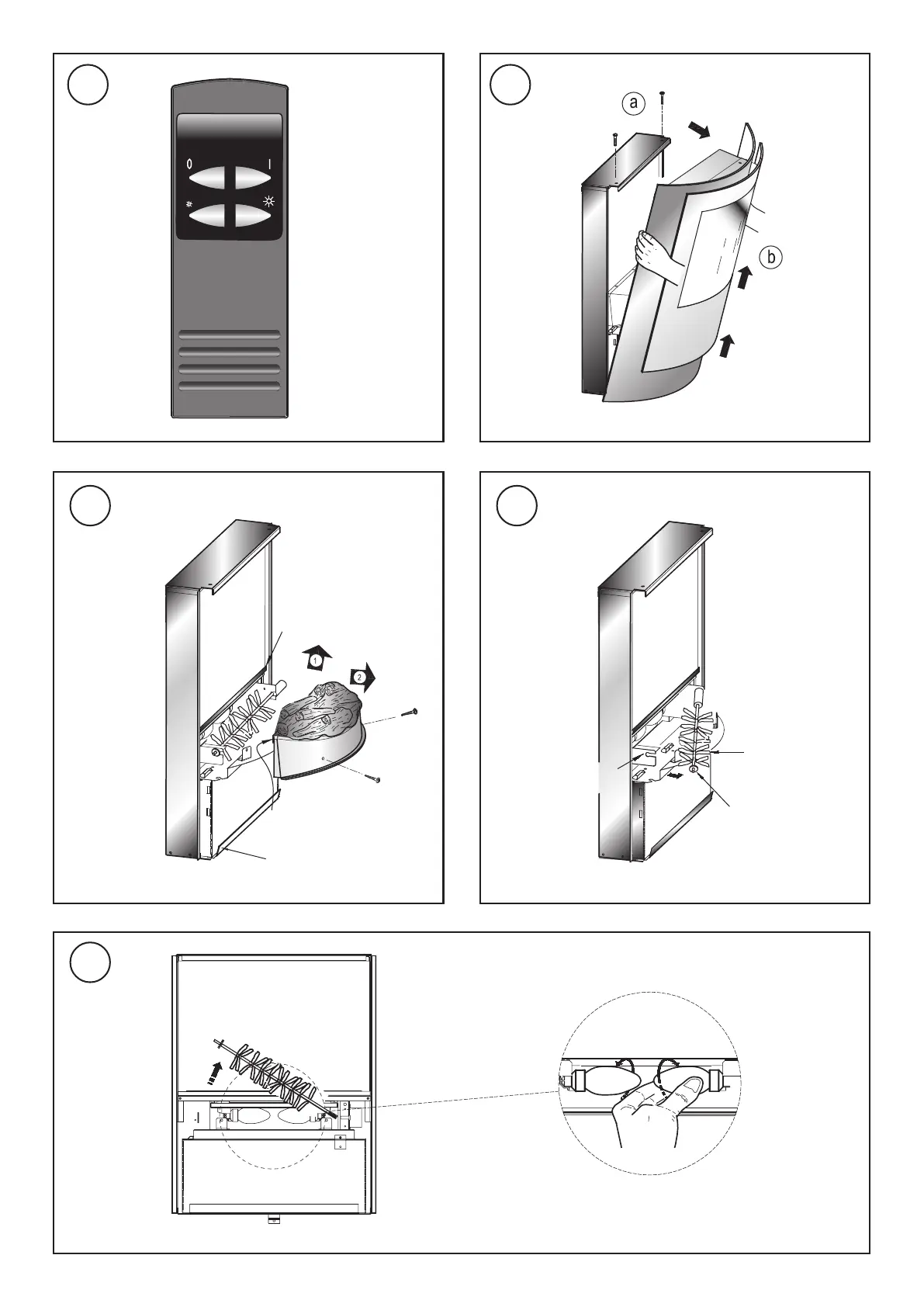 0
I
a
b
1
2