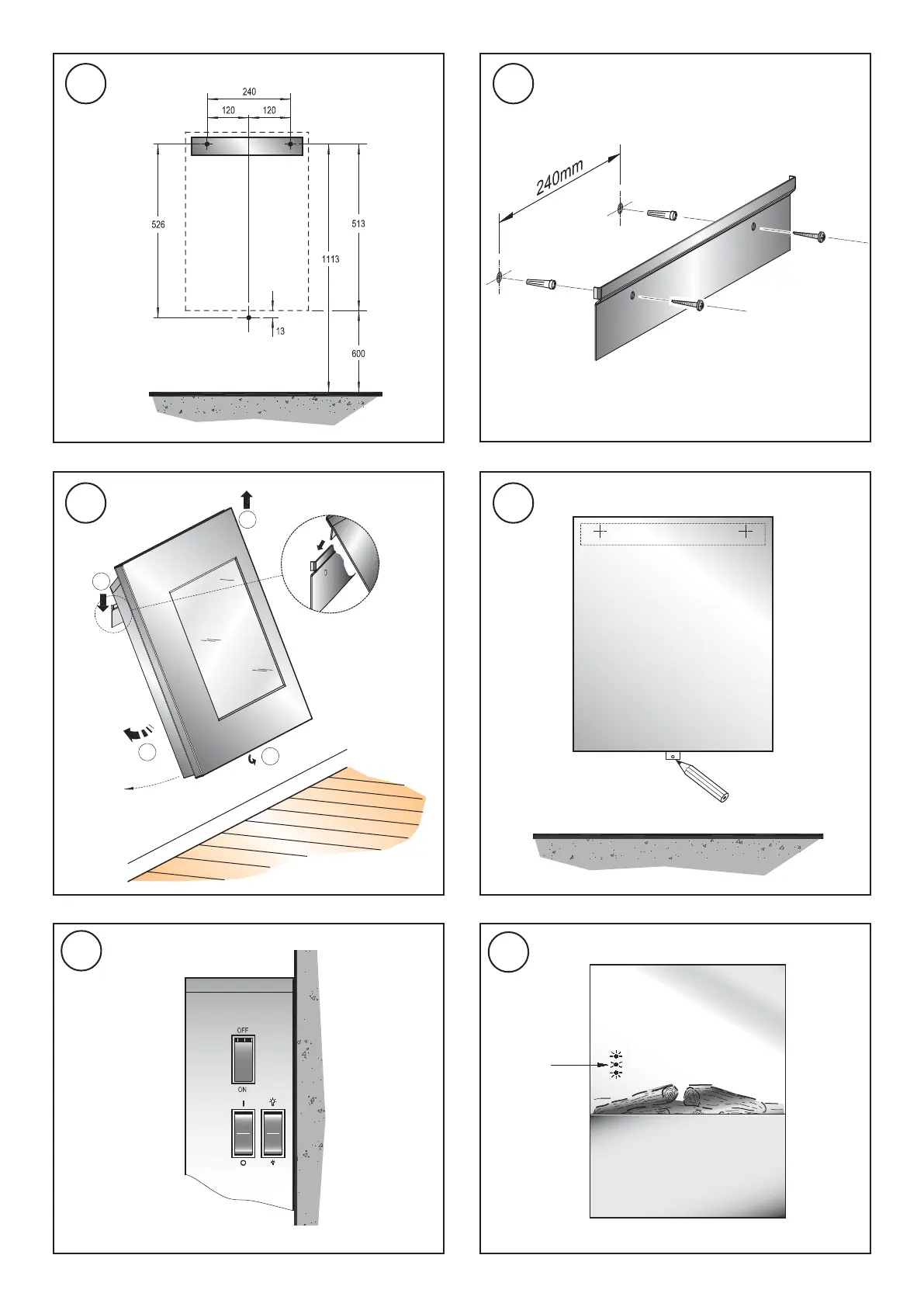 240
120
120
526
513
1113
13
600

240mm

OFF
ON
I
O