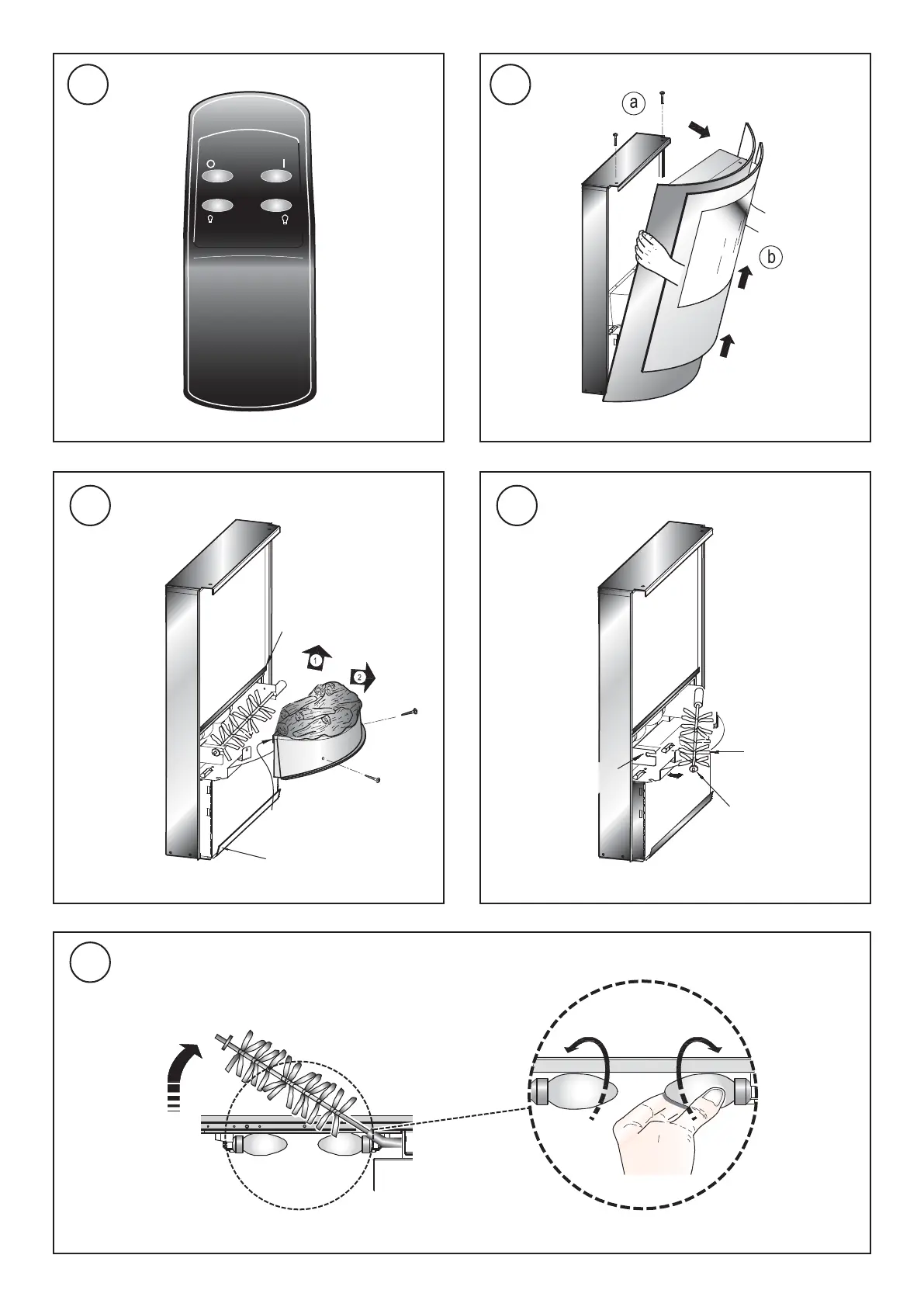 O I

a

b

1

2