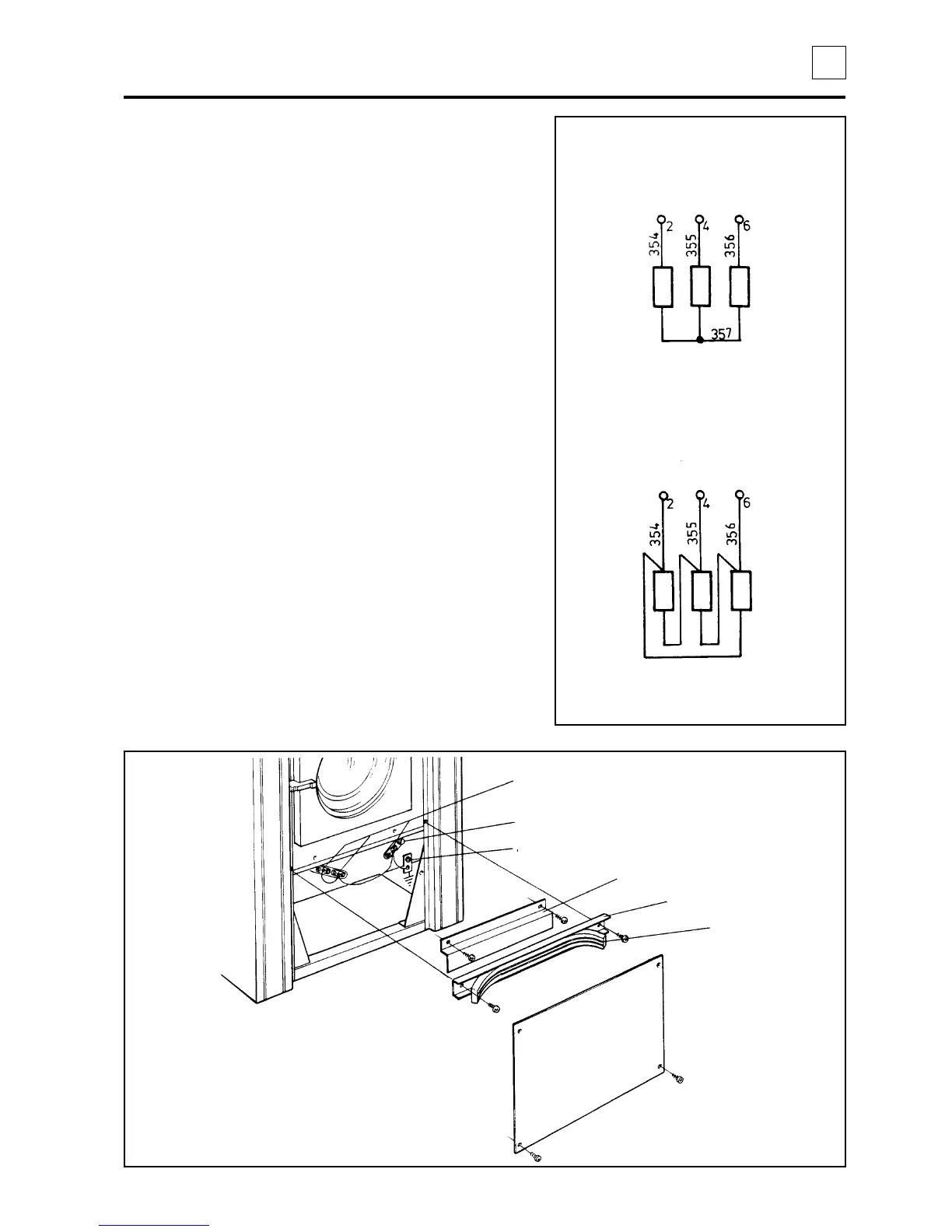 2 4 6
354 355 356
357

2 4 6
354 355 356