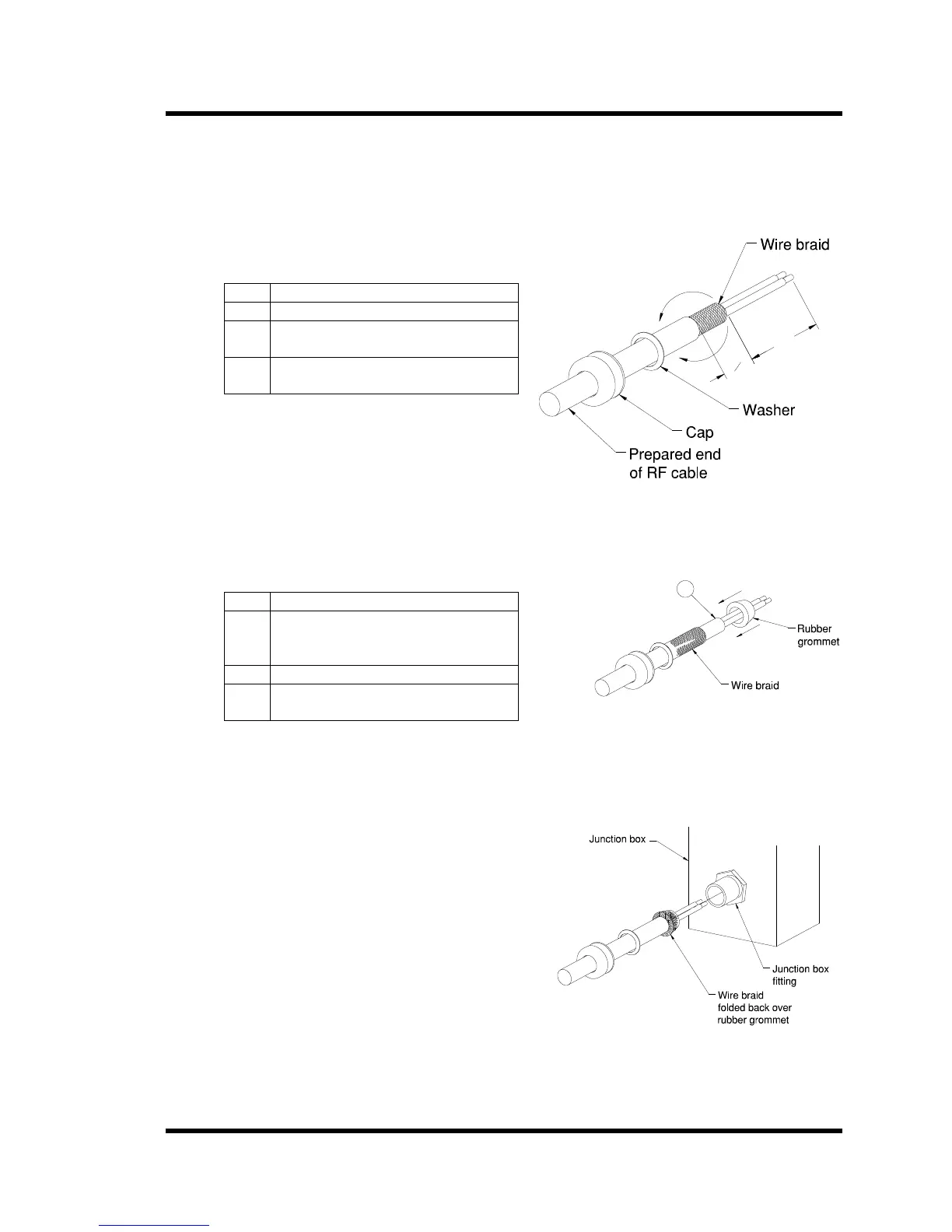 Wire braid

Washer

Cap

Prepared end of RF cable

Rubber grommet

Wire braid

Junction box

Junction box fitting

Wire braid folded back over rubber grommet