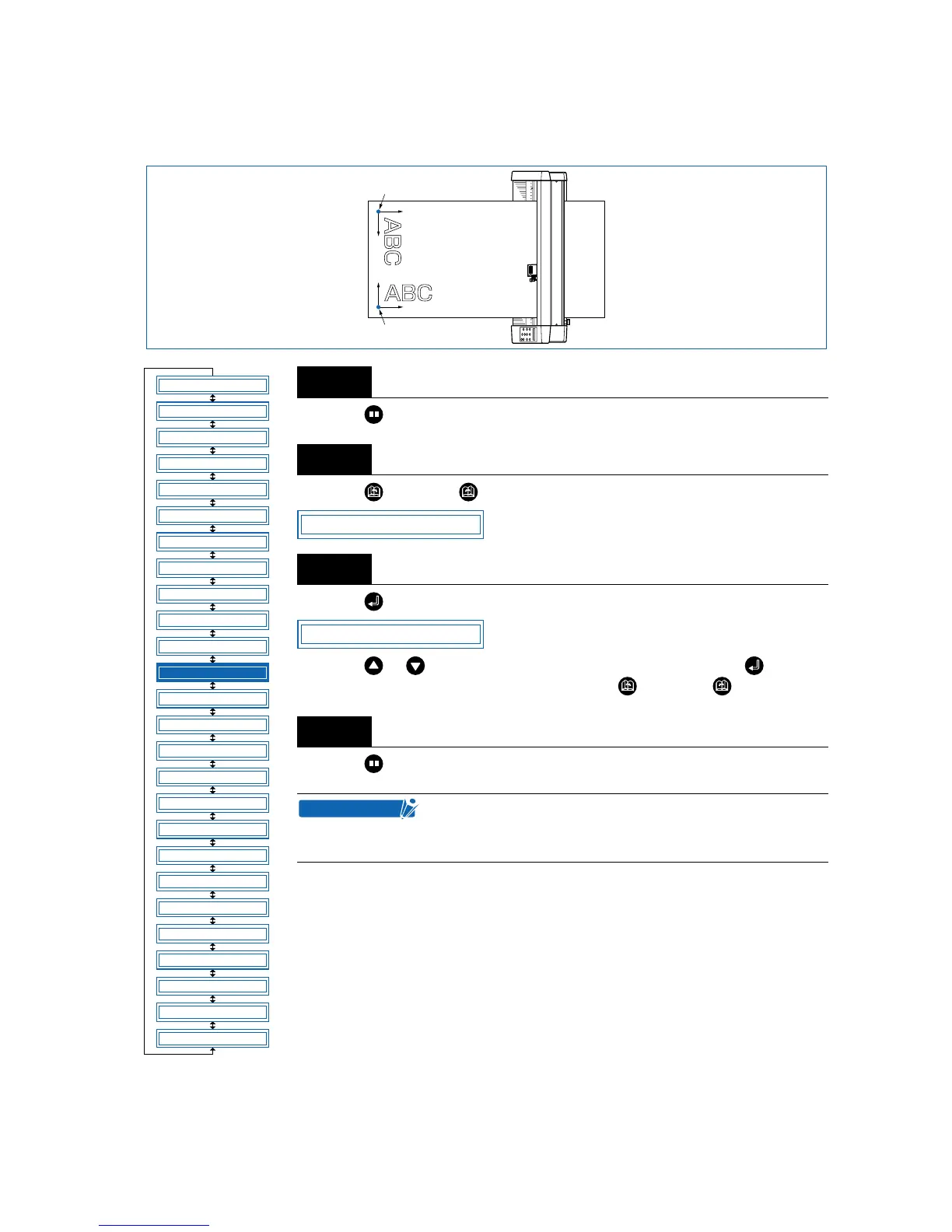 ABC

ABC