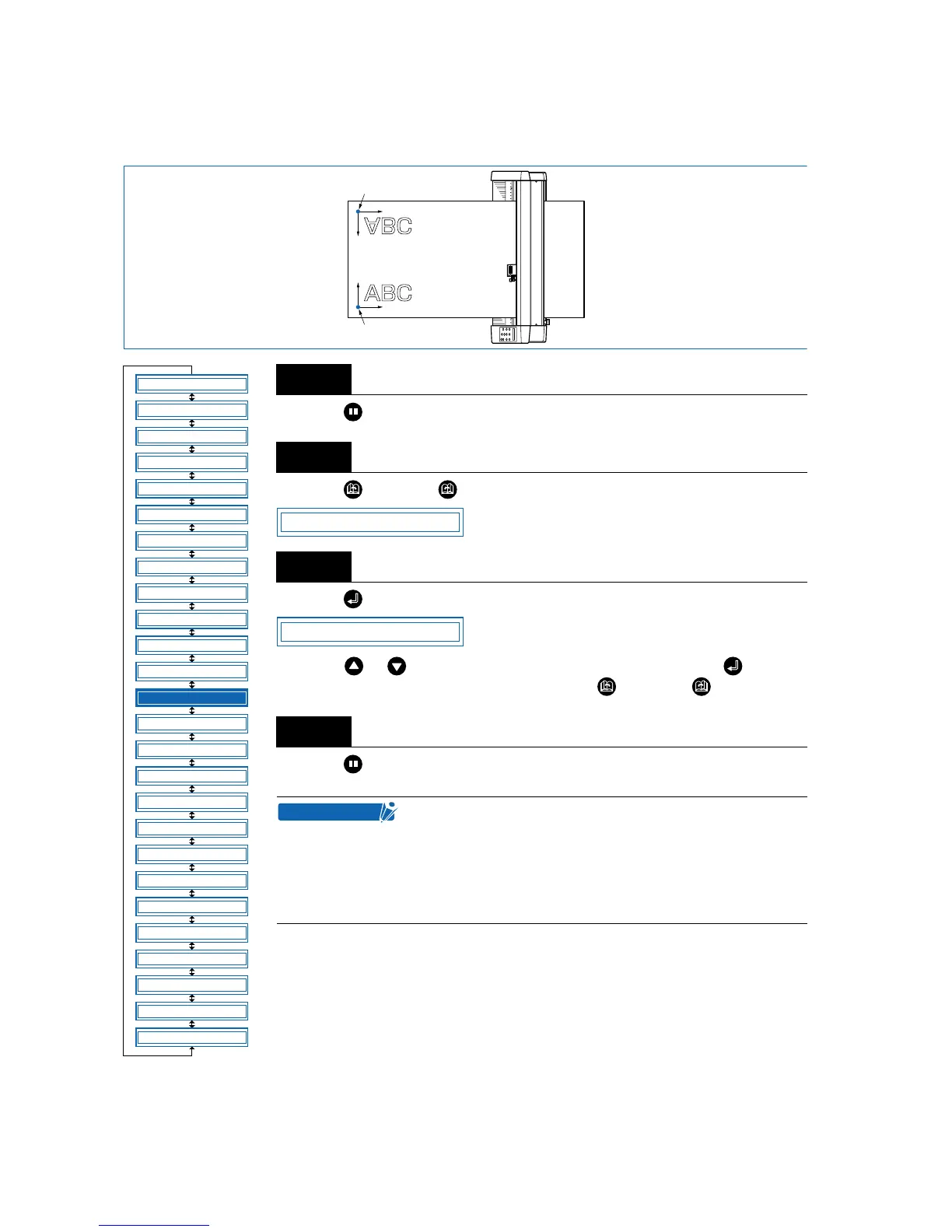 ABC

ABC