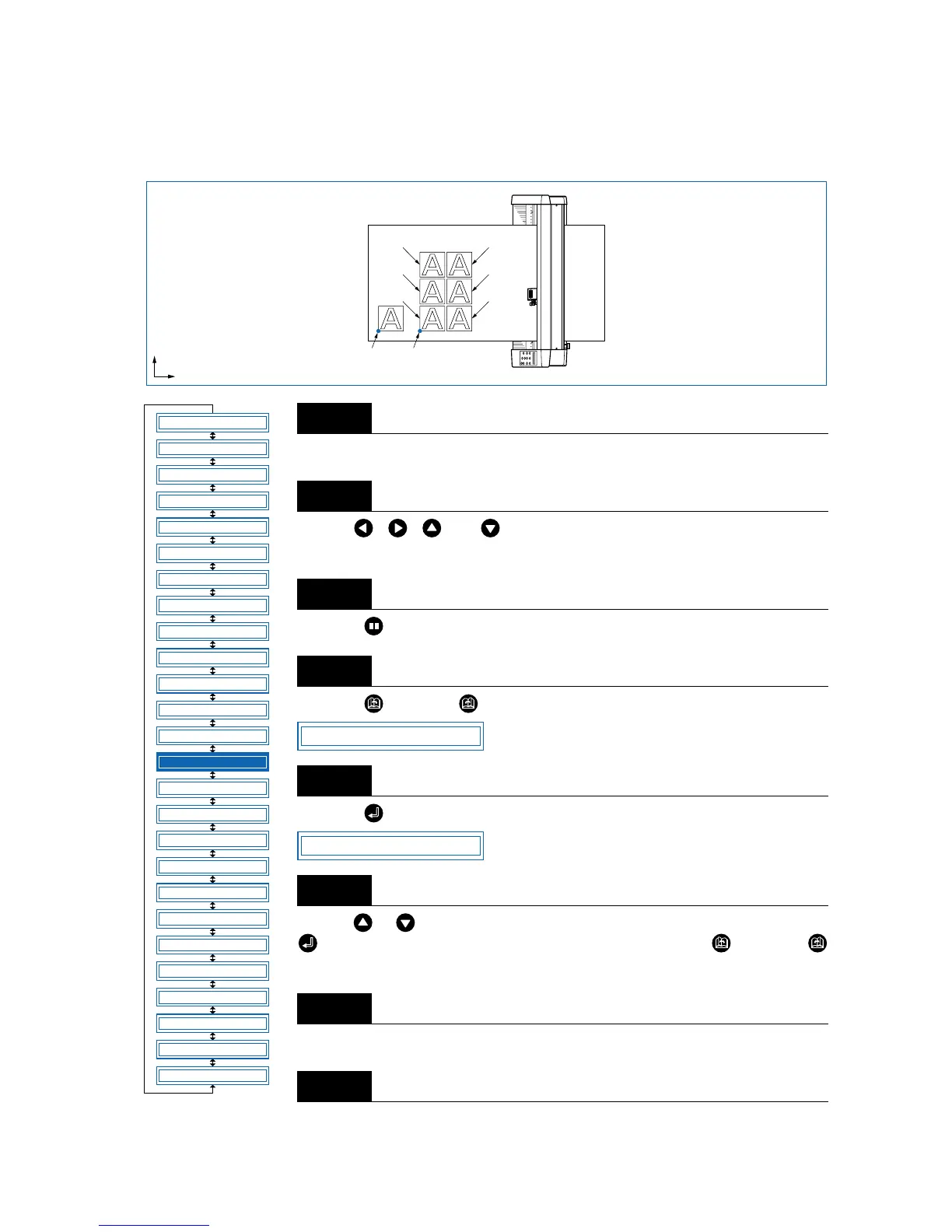 A A
A A
A A A