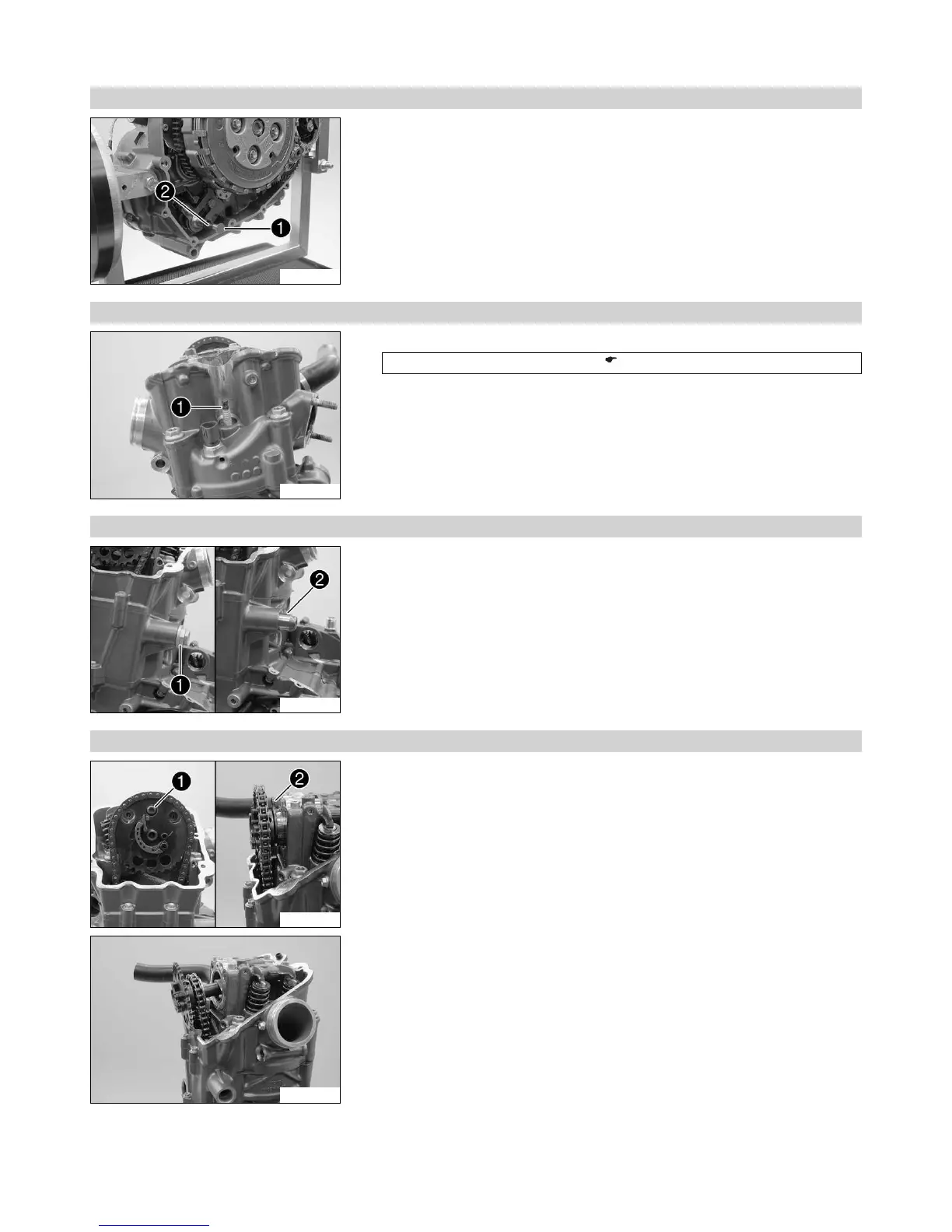 2

1

1

2

1

1

2