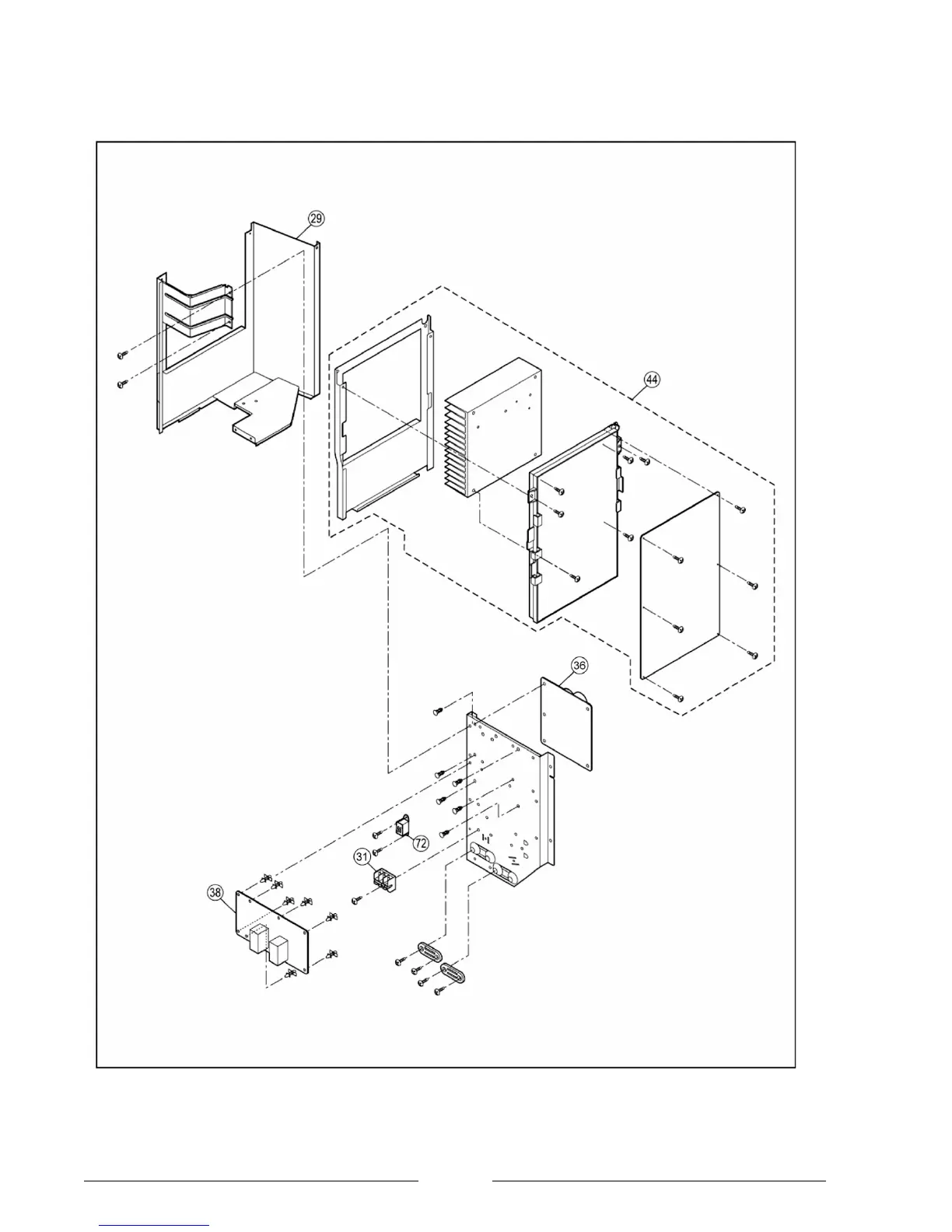 29

44

36

72

31

38