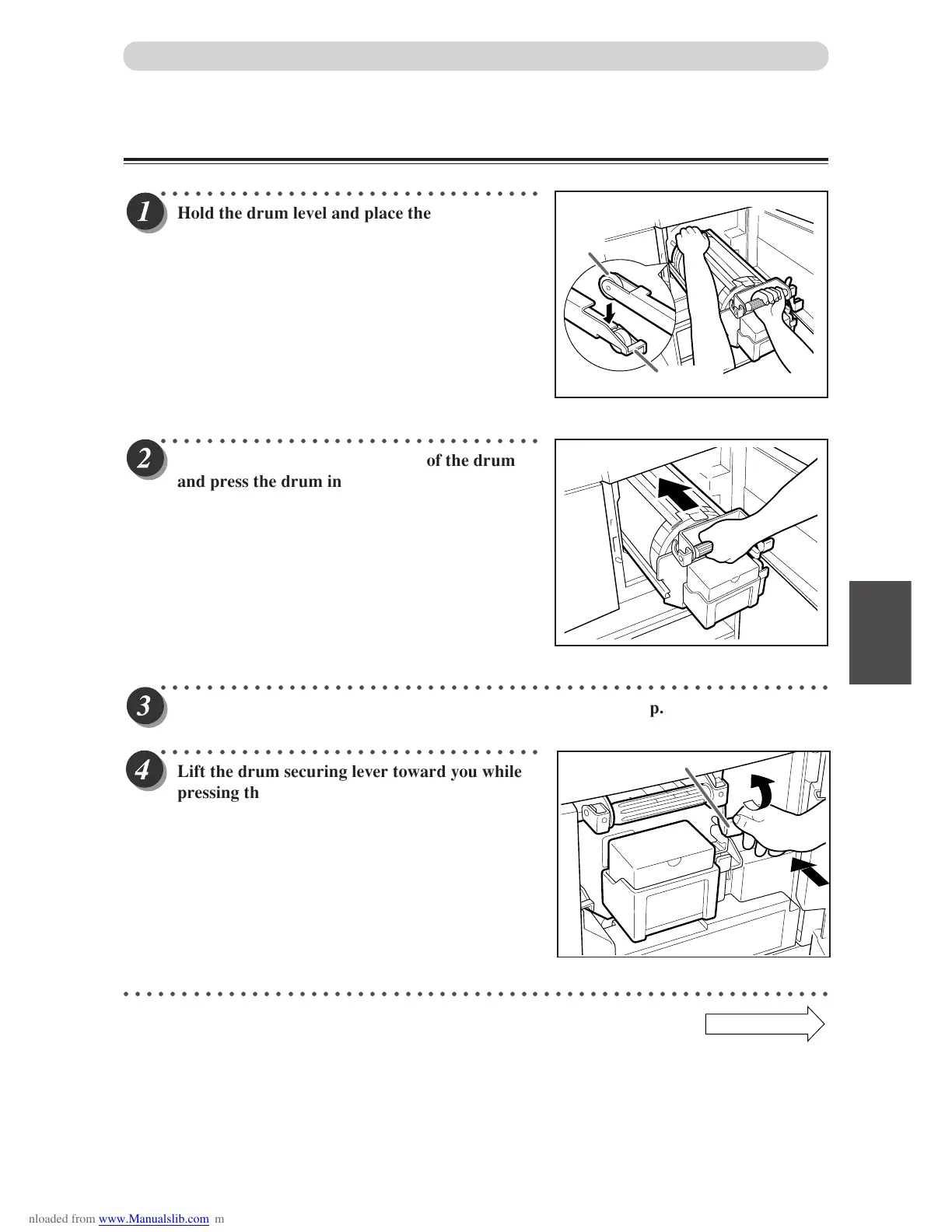 1 Hold the drum level and place the

2 of the drum and press the drum in

3 p.

4 Lift the drum securing lever toward you while pressing th

nloaded from www.Manualslib.com m