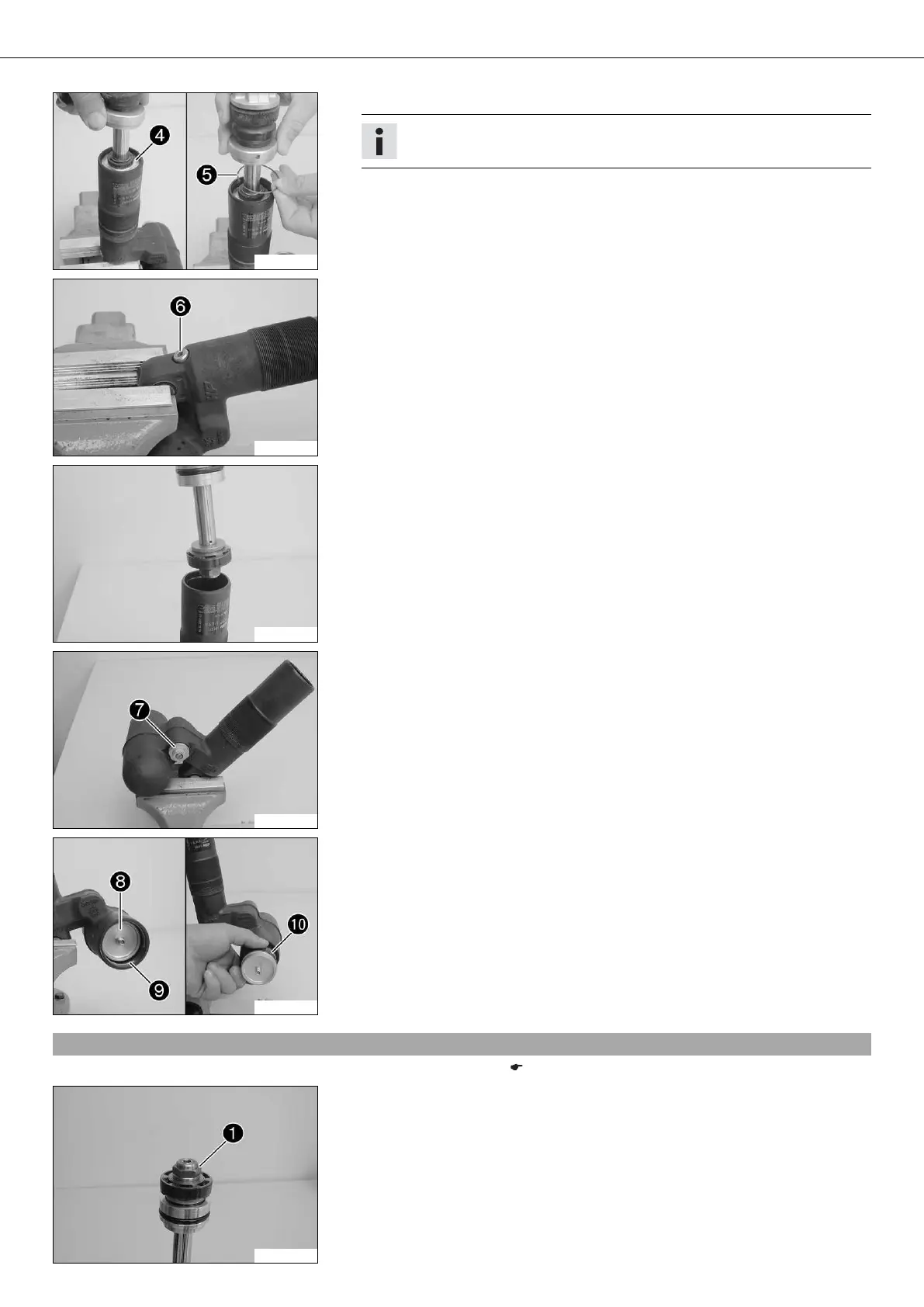 4

5

6

7

8

9

10

1