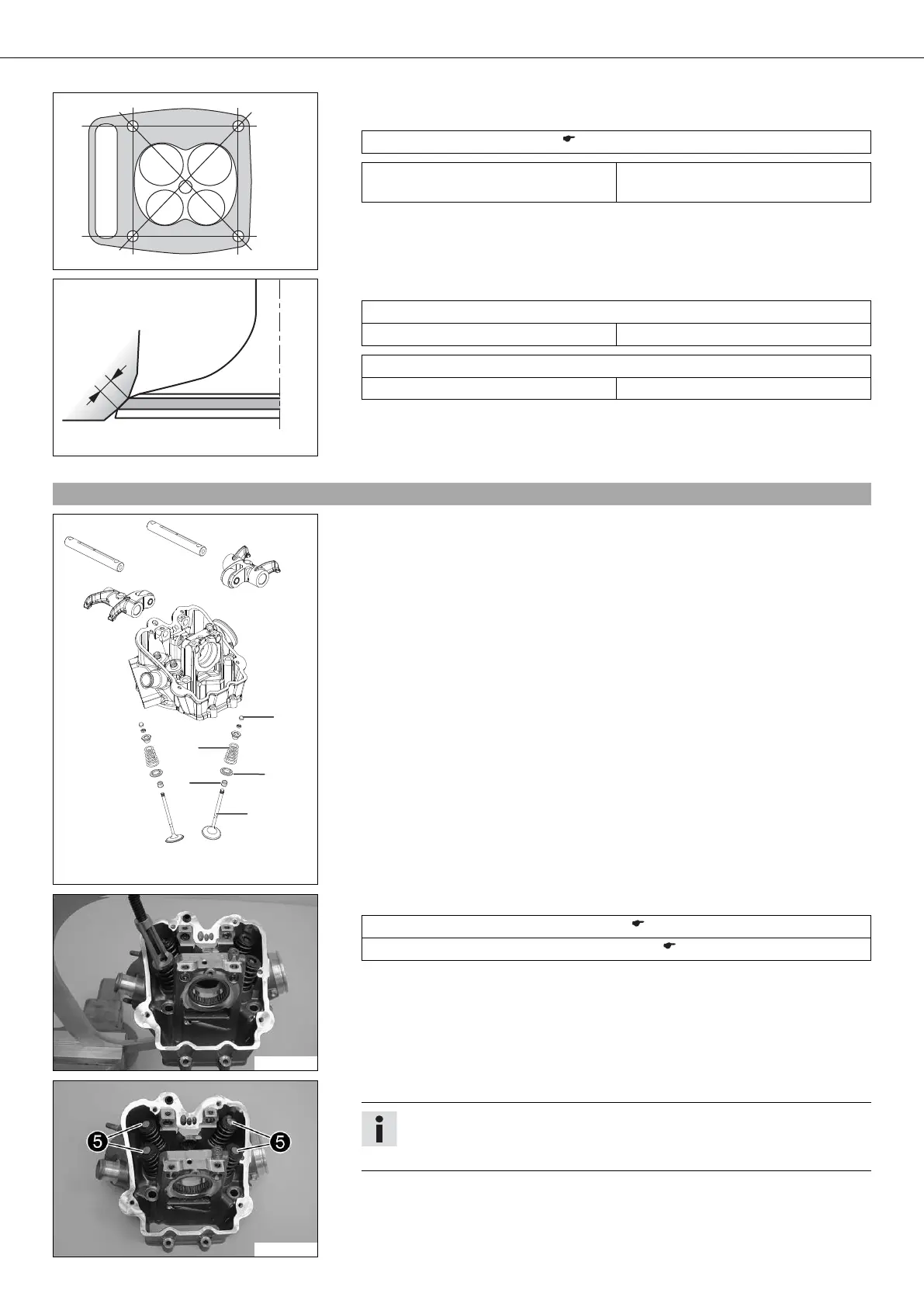 5
5