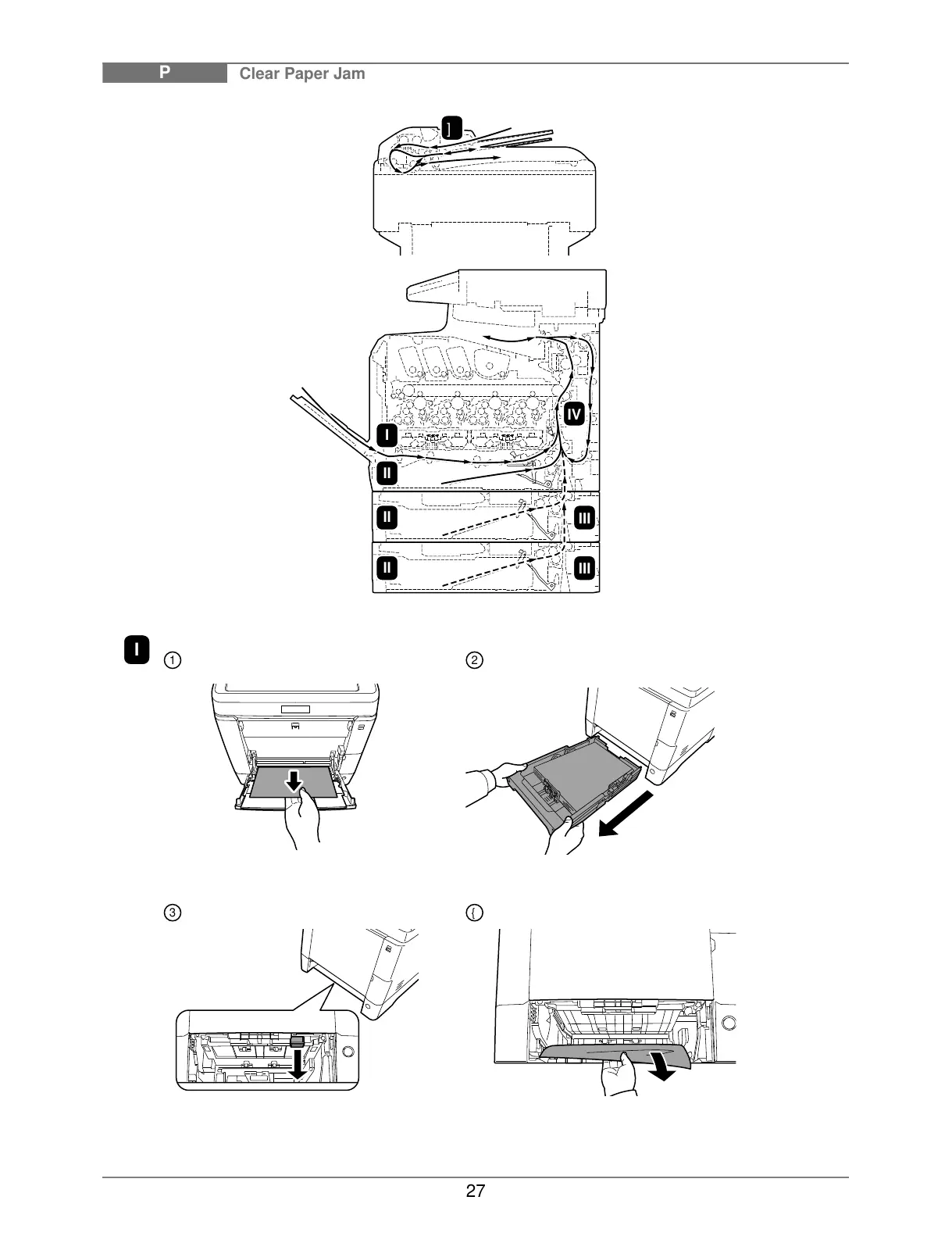 P Clear Paper Jam

]

IV

I

II

II

III

II

III

I

①

②

③

{

27