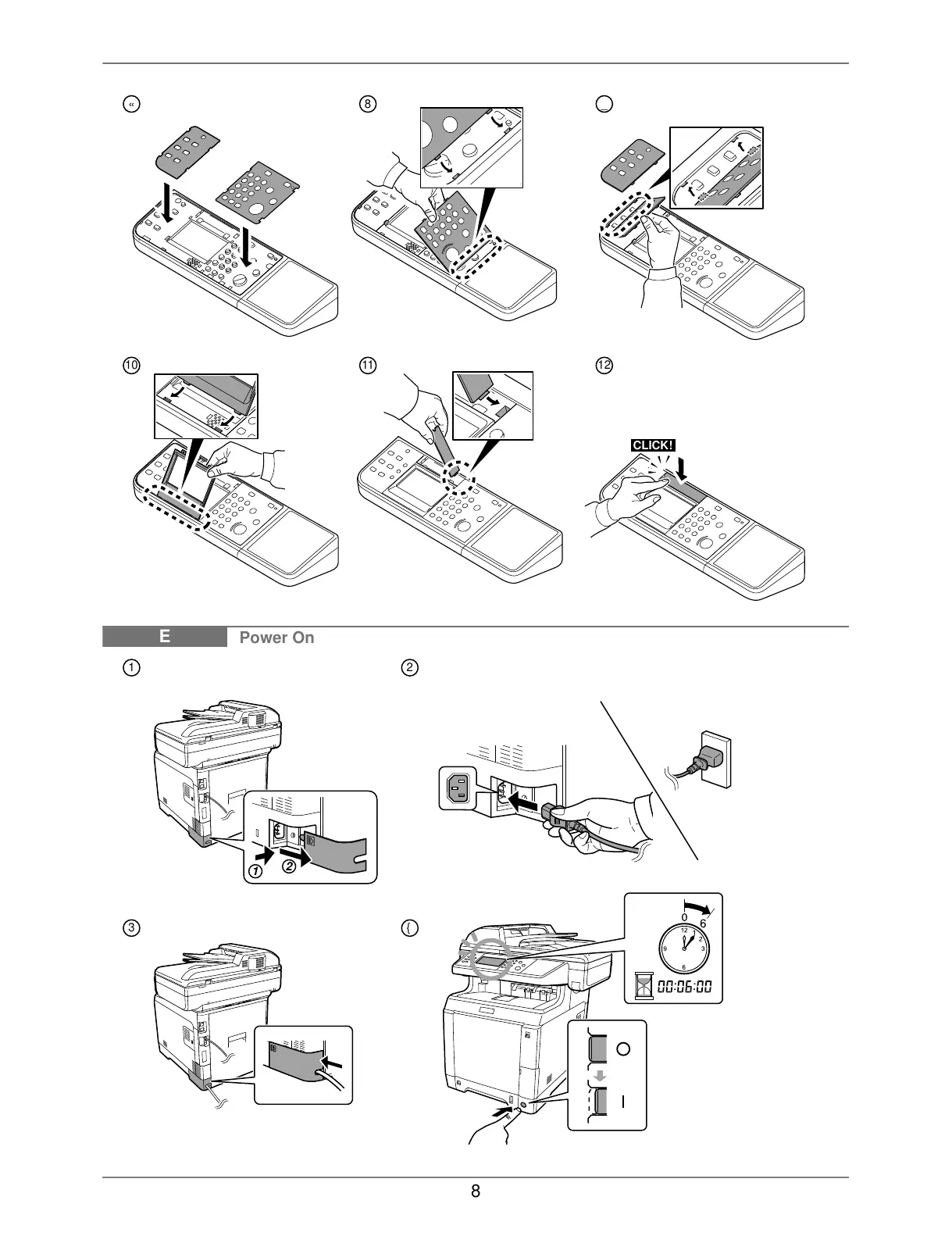 «

8

10

11

12

CLICK!

E Power On

1

2

① ②

3

{

0 6

12 3 6 9

00:06:00

8