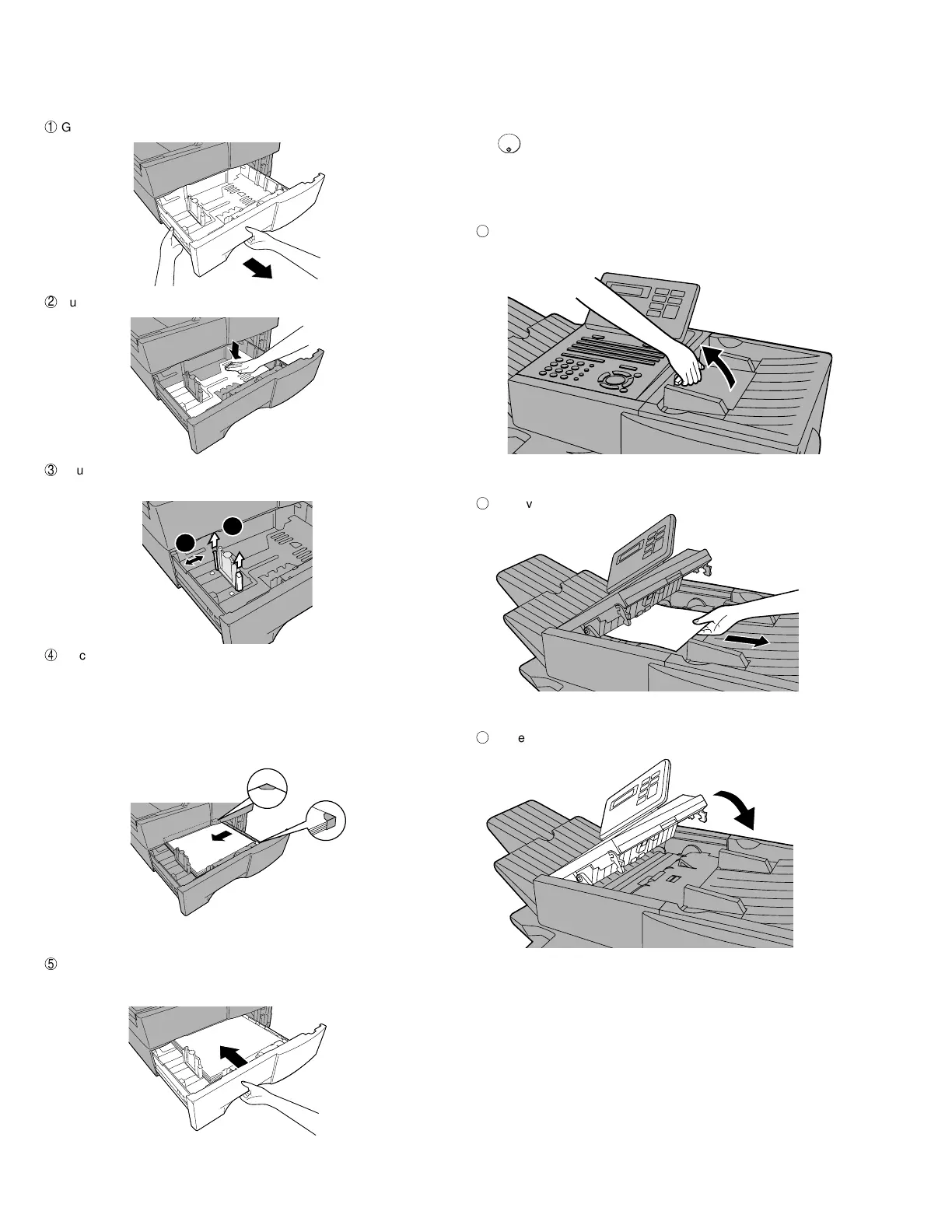 ① G

② u

③ u

④ c

⑤

v

e