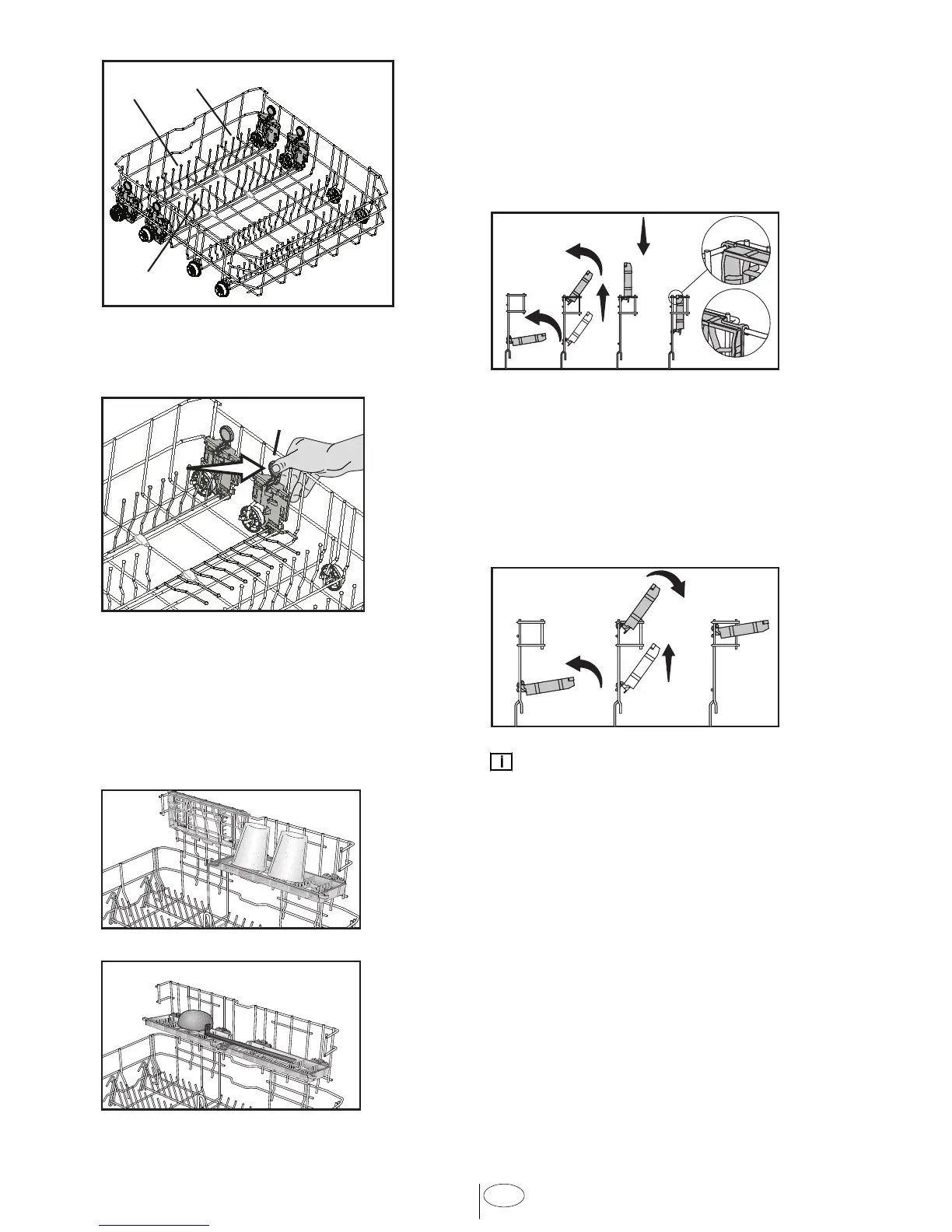 i