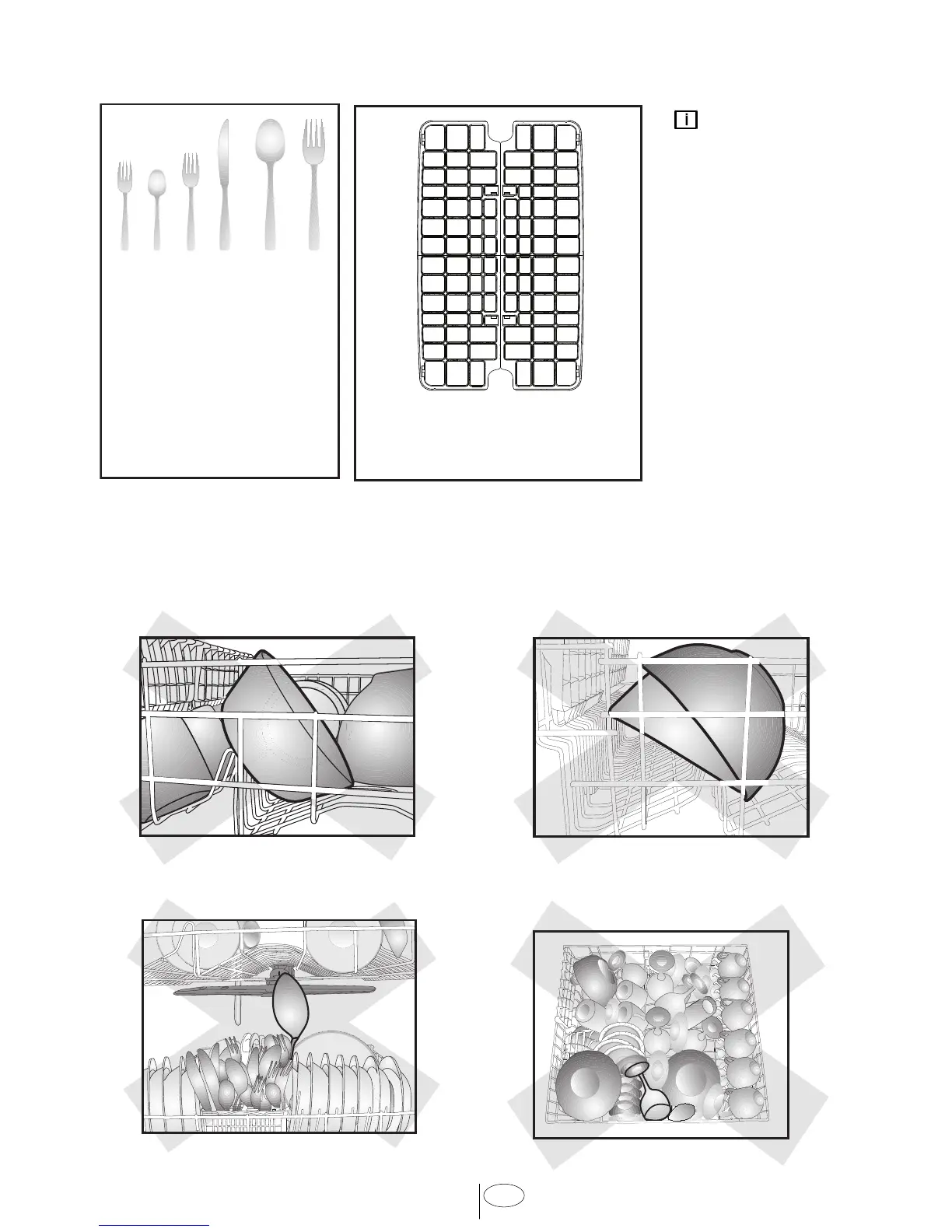 i