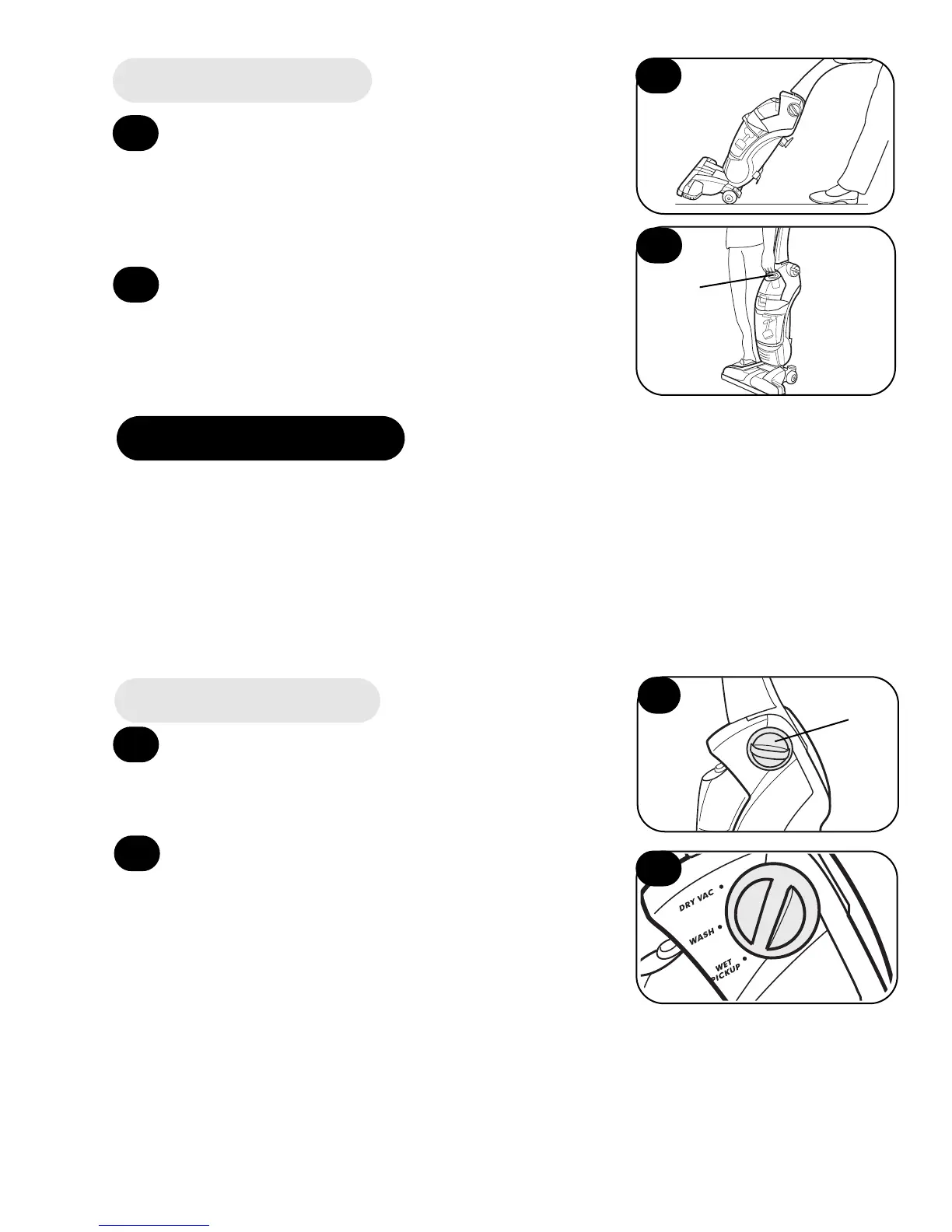 DRY VAC
WASH
WET PICKUP