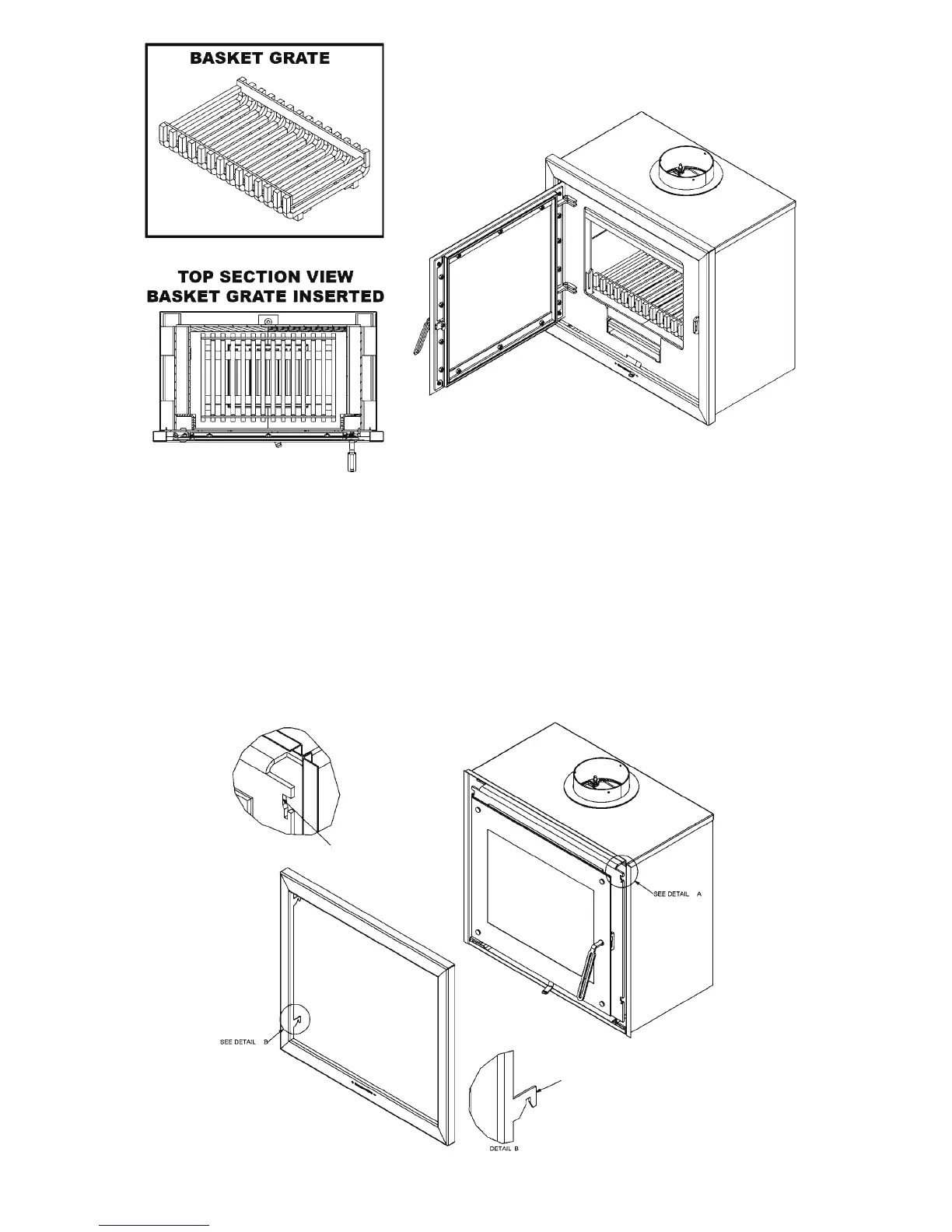 BASKET GRATE

TOP SECTION VIEW
BASKET GRATE INSERTED

SEE DETAIL A

SEE DETAIL B

DETAIL B