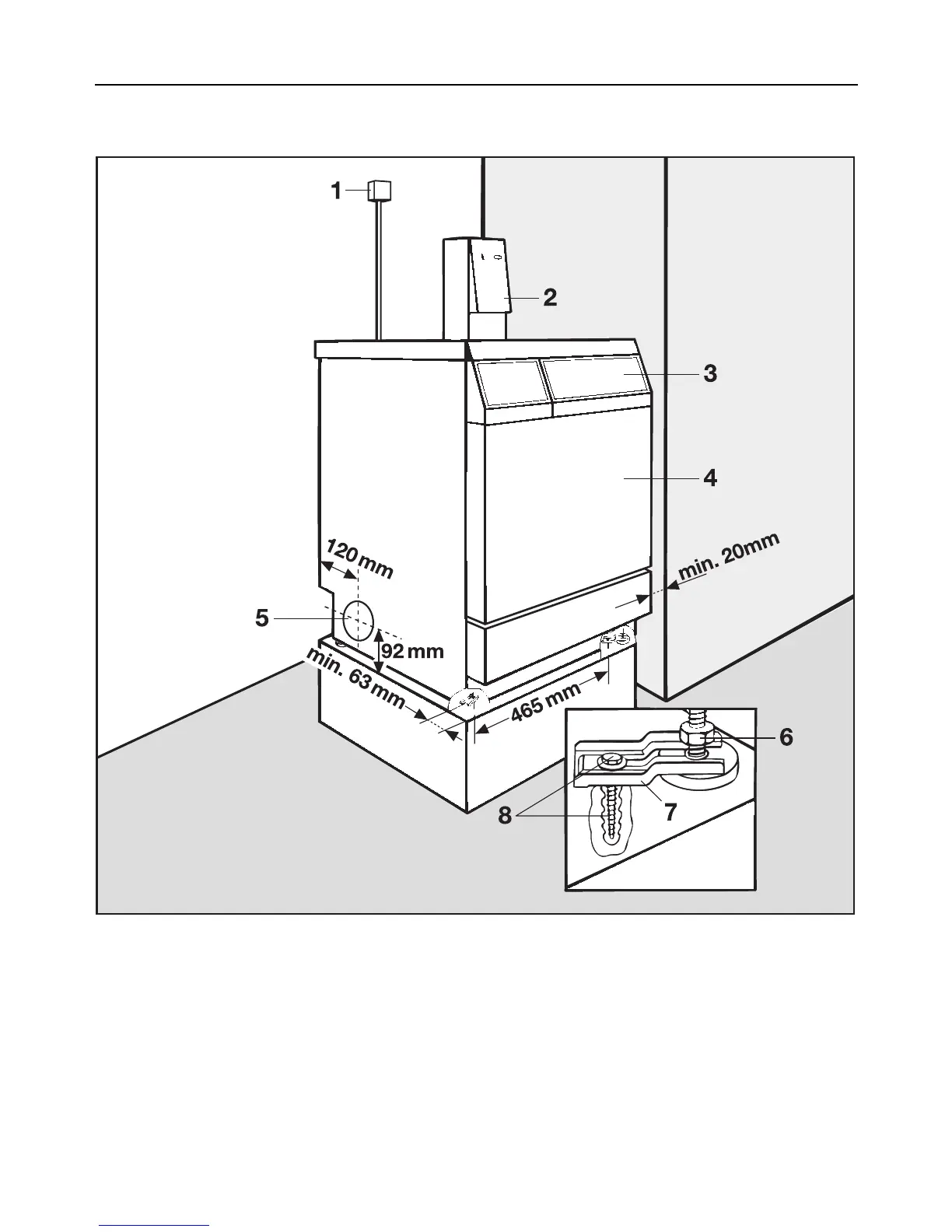 1

2

3

4

120 mm

min. 20mm

5

92 mm

min. 63 mm

465 mm

6

7

8