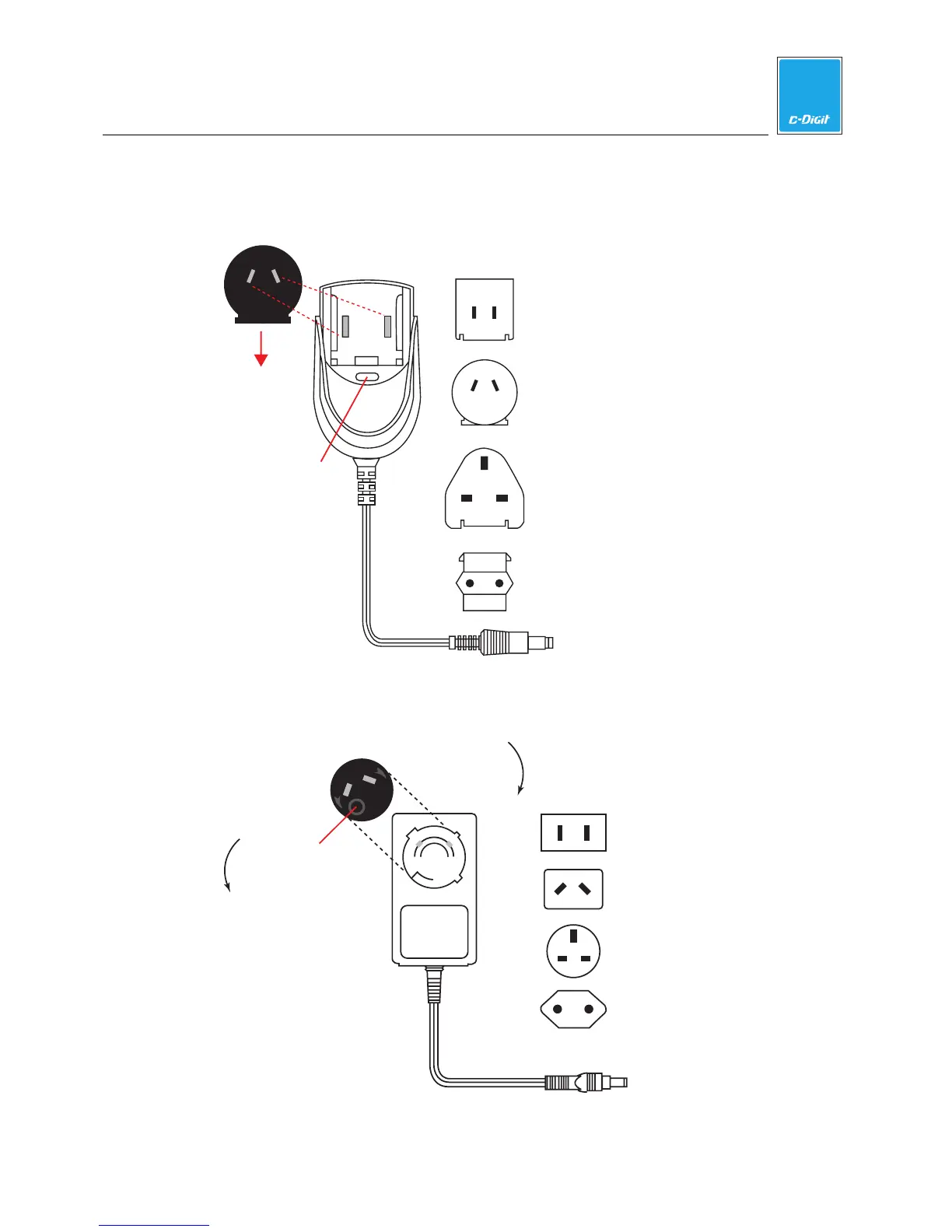 C-DiGit