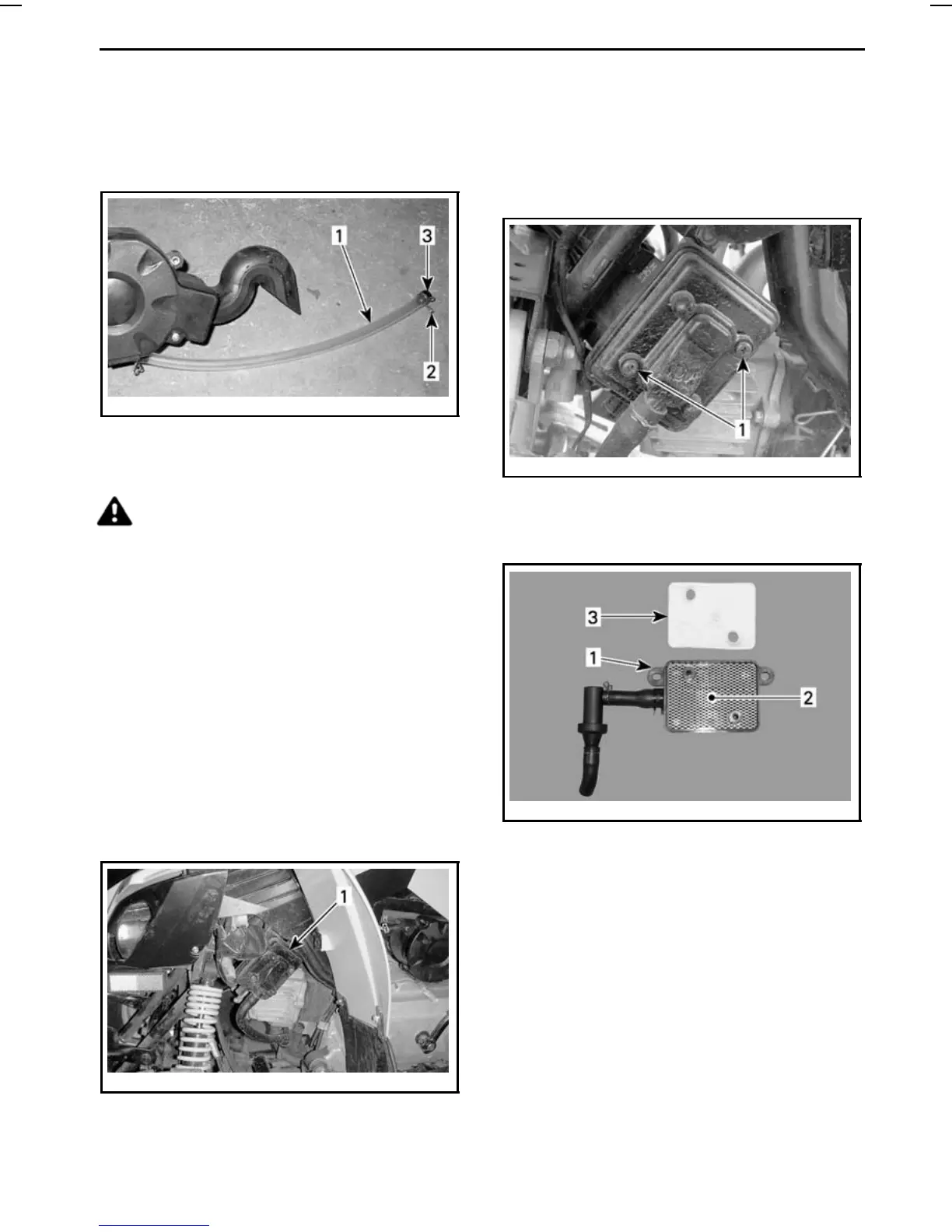 1
3
2

1

3
1
2

1