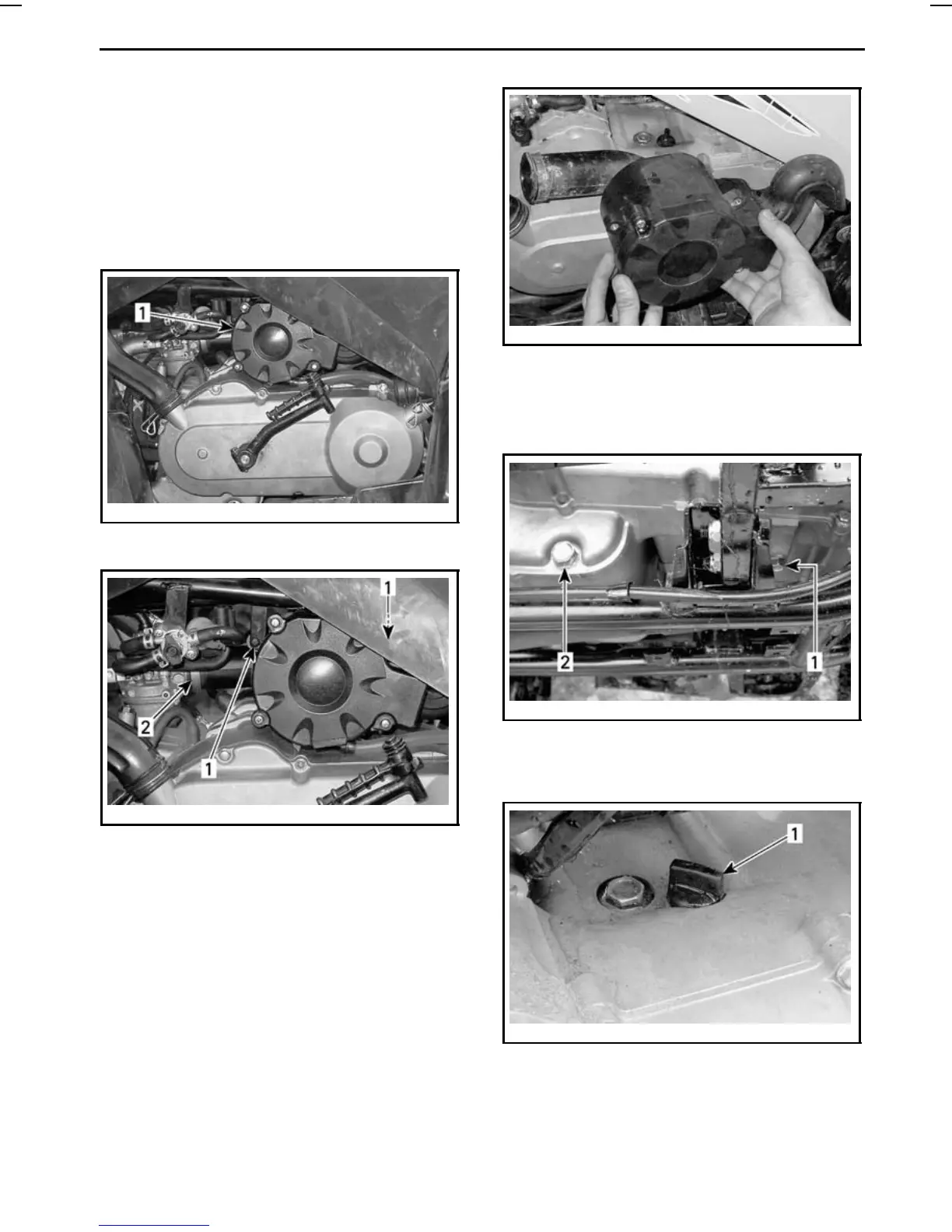 1

1

2

1

2

1

1