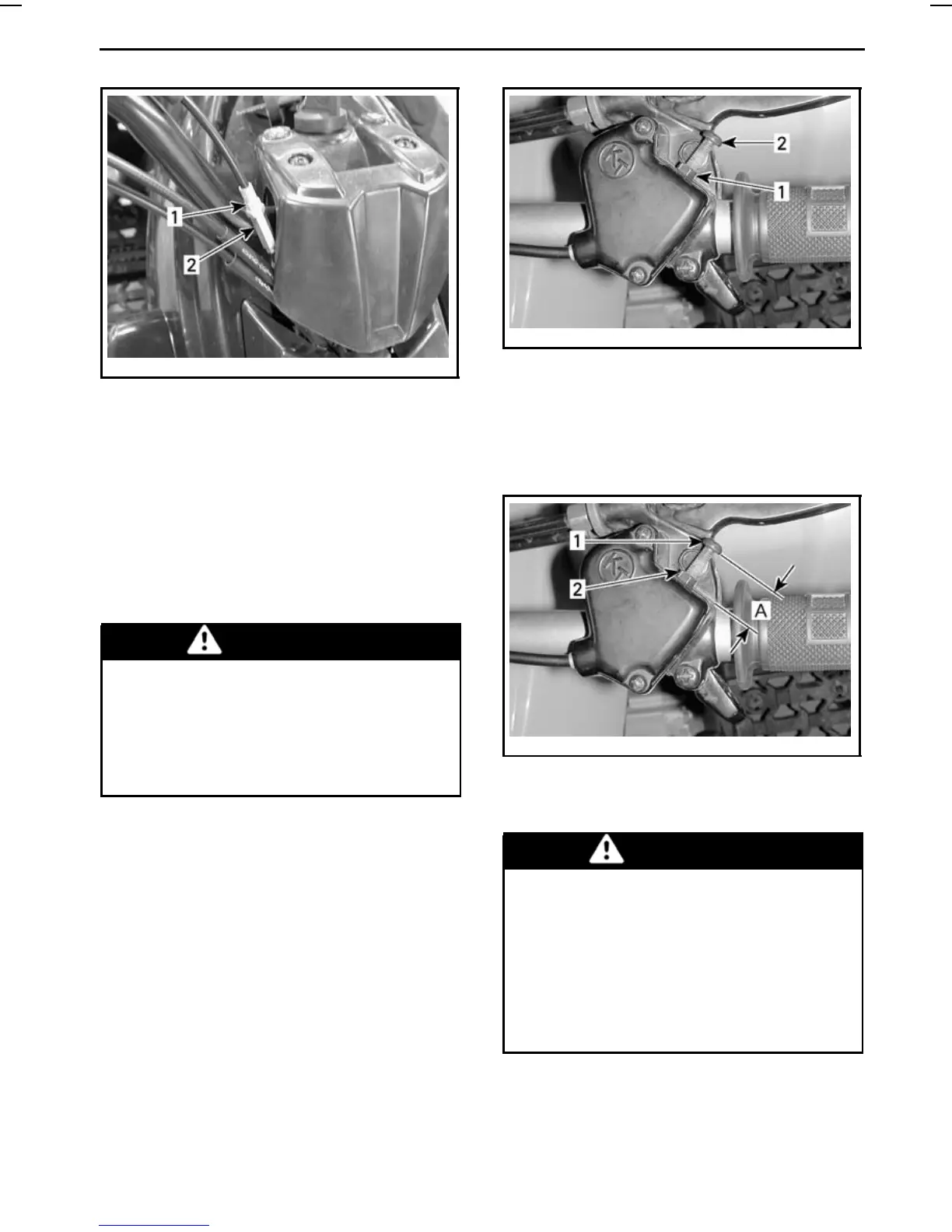 1
2

2
1

1
2
A