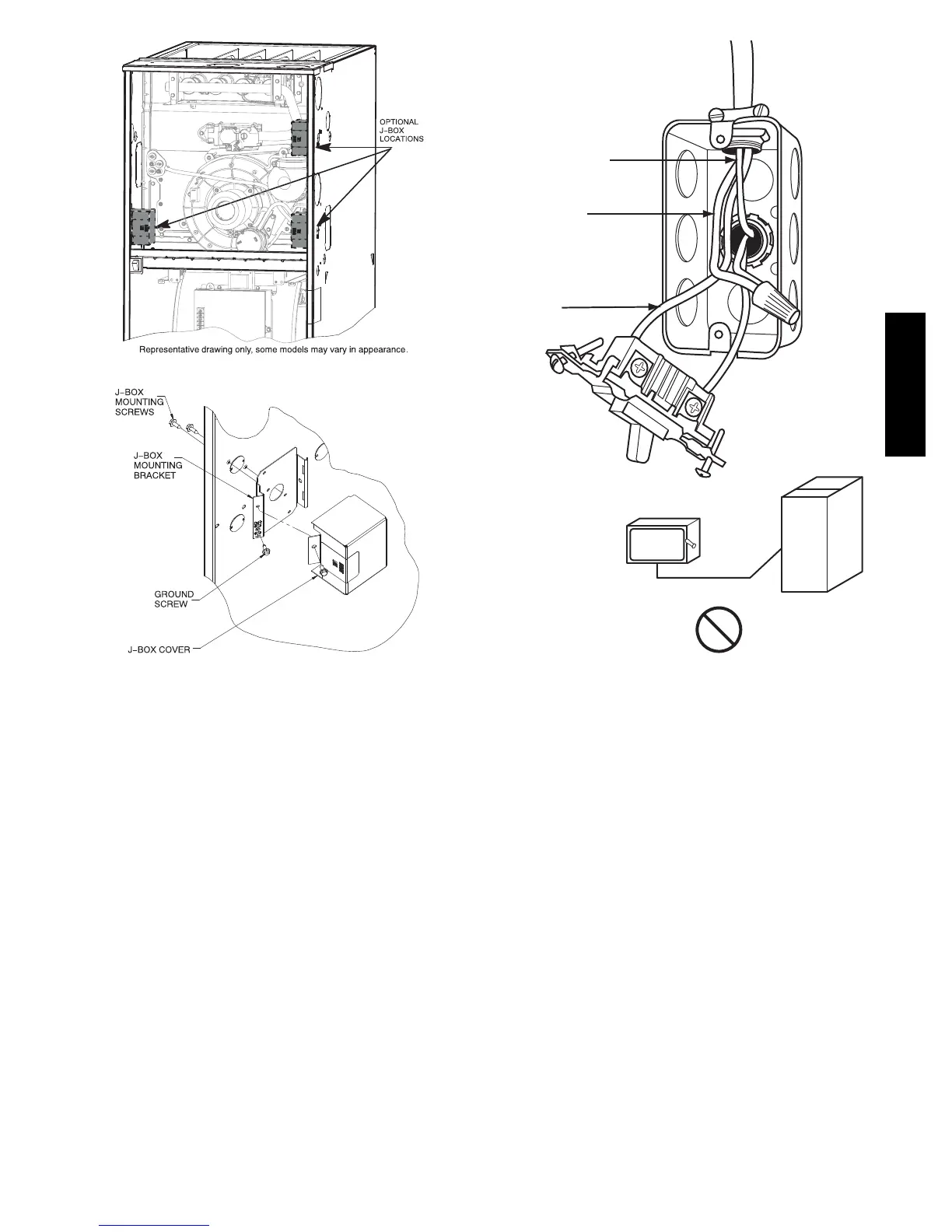 OPTIONAL J-BOX LOCATIONS

Representative drawing only, some models may vary in appearance.

J-BOX MOUNTING SCREWS

J-BOX MOUNTING BRACKET

GROUND SCREW

J-BOX COVER