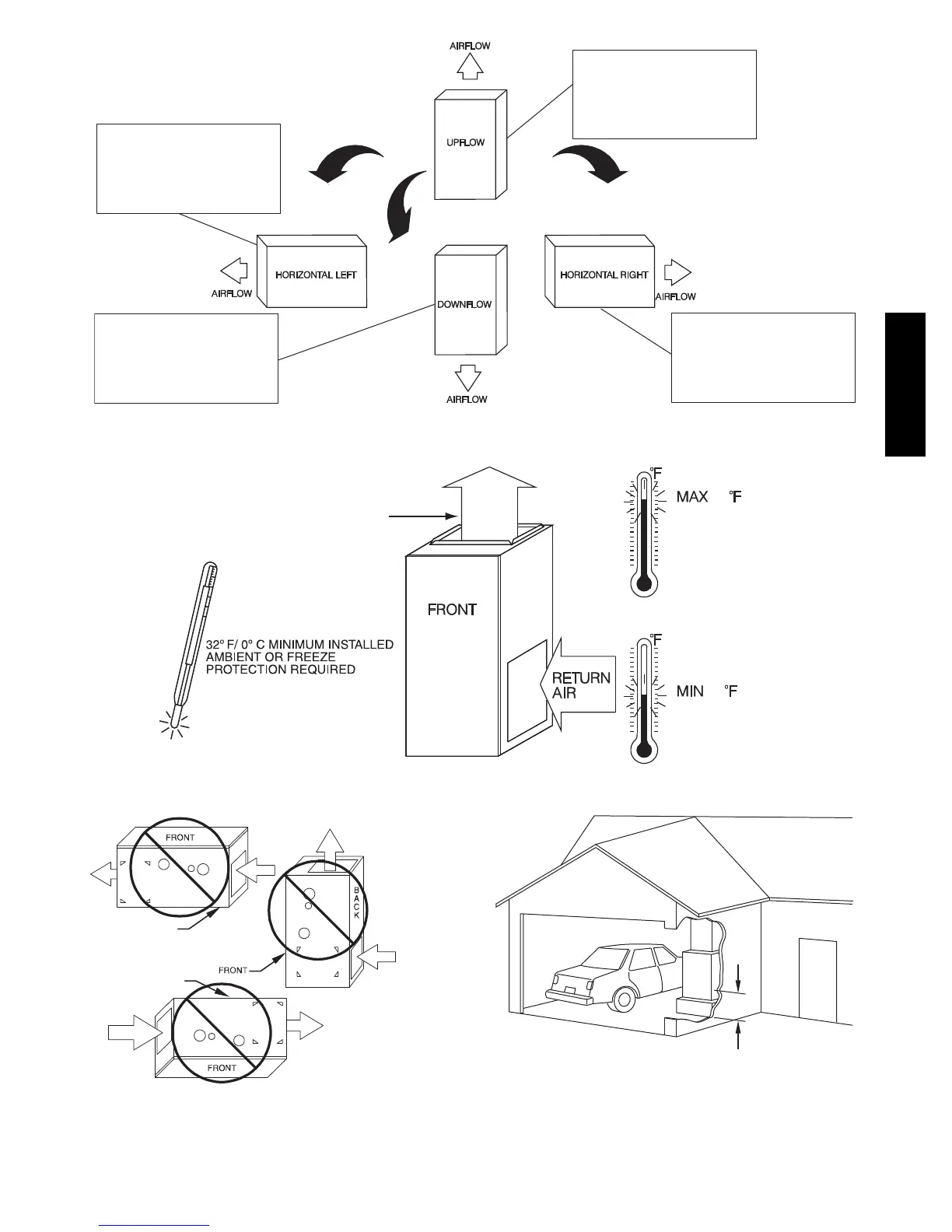 AIRFLOW

UPFLOW

HORIZONTAL LEFT

AIRFLOW

DOWNFLOW

AIRFLOW

HORIZONTAL RIGHT

AIRFLOW

°F

MAX °F

FRONT

32° F/ 0° C MINIMUM INSTALLED AMBIENT OR FREEZE PROTECTION REQUIRED

RETURN AIR

°F

MIN °F

FRONT

BACK

FRONT

FRONT