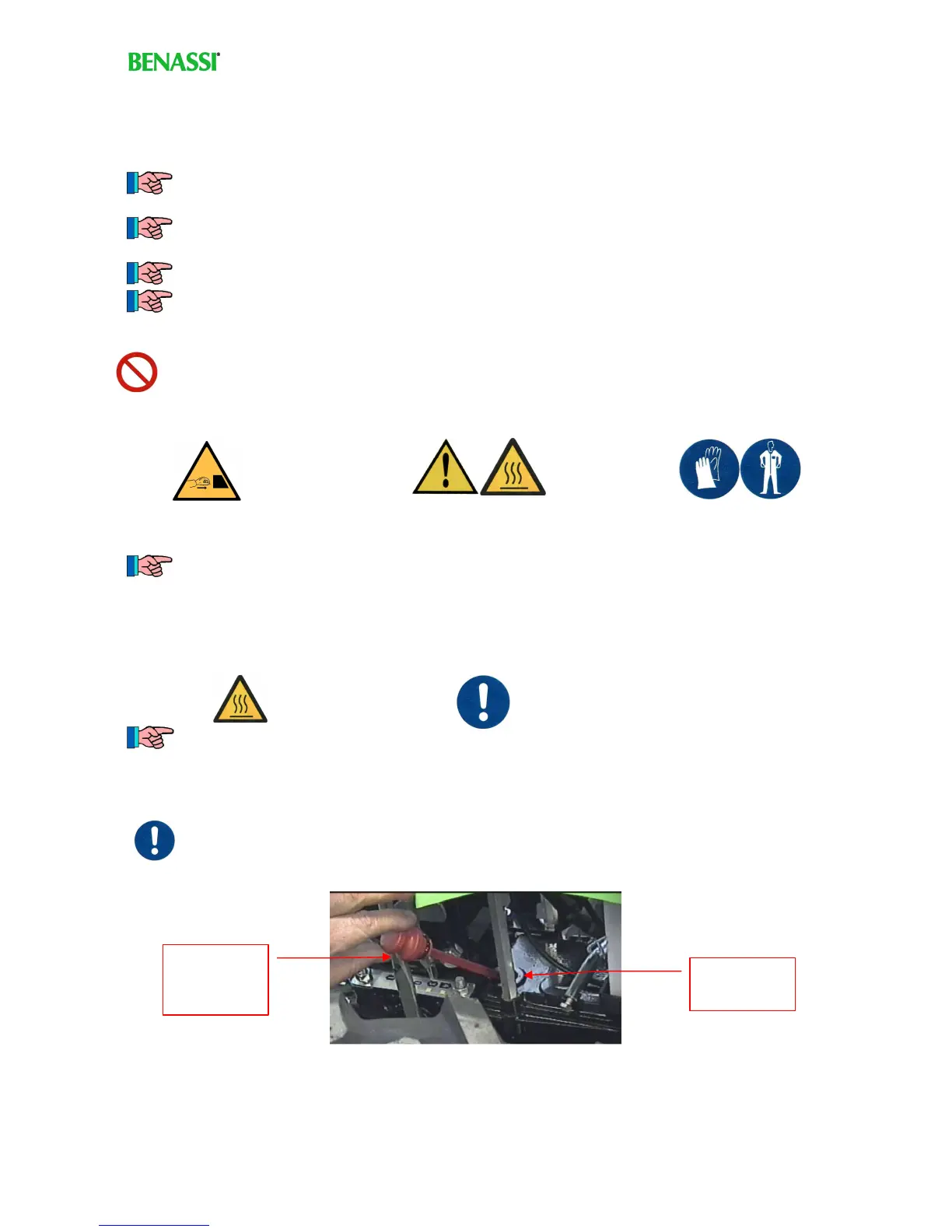 BENASSI