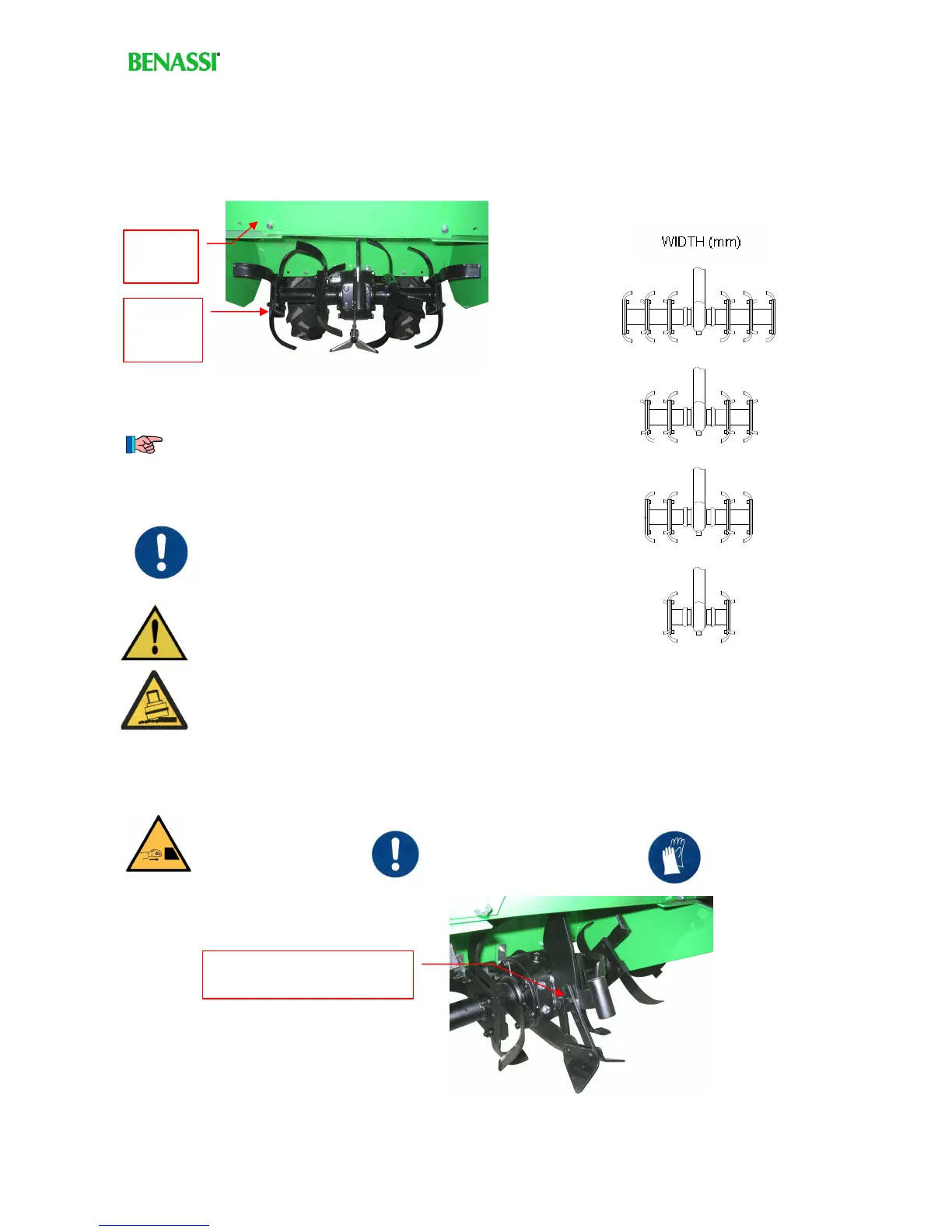 BENASSI

WIDTH (mm)