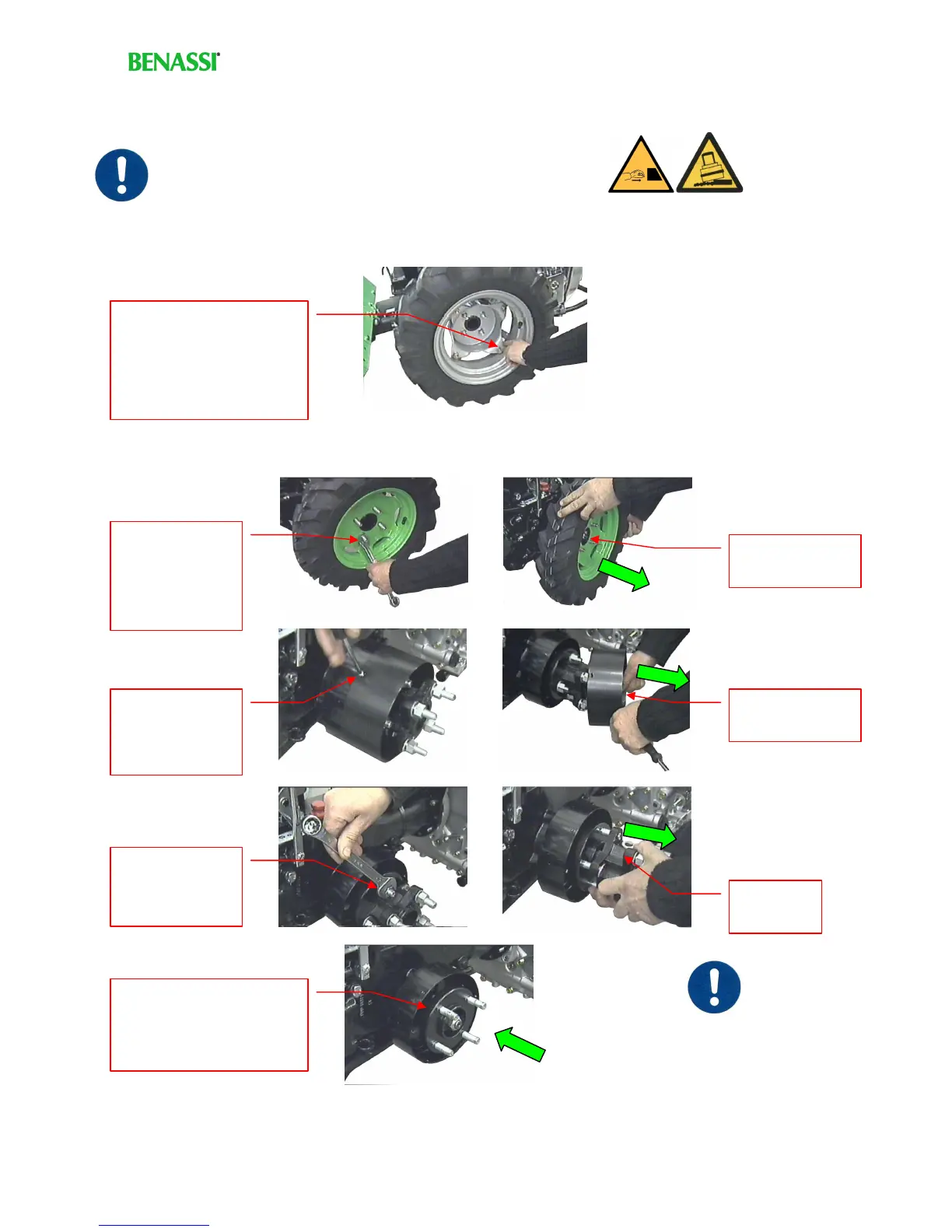 BENASSI