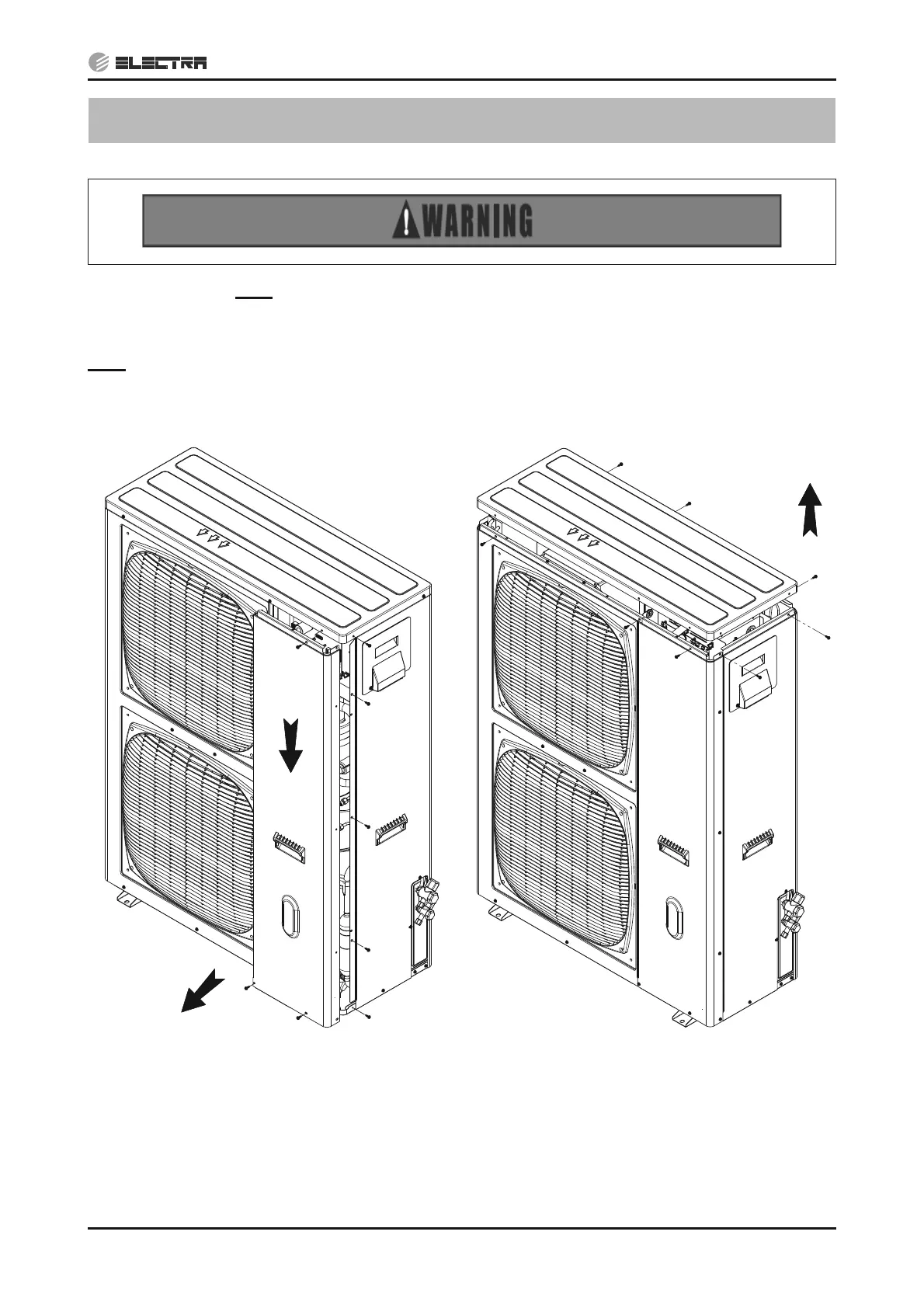 ELECTRA

WARNING