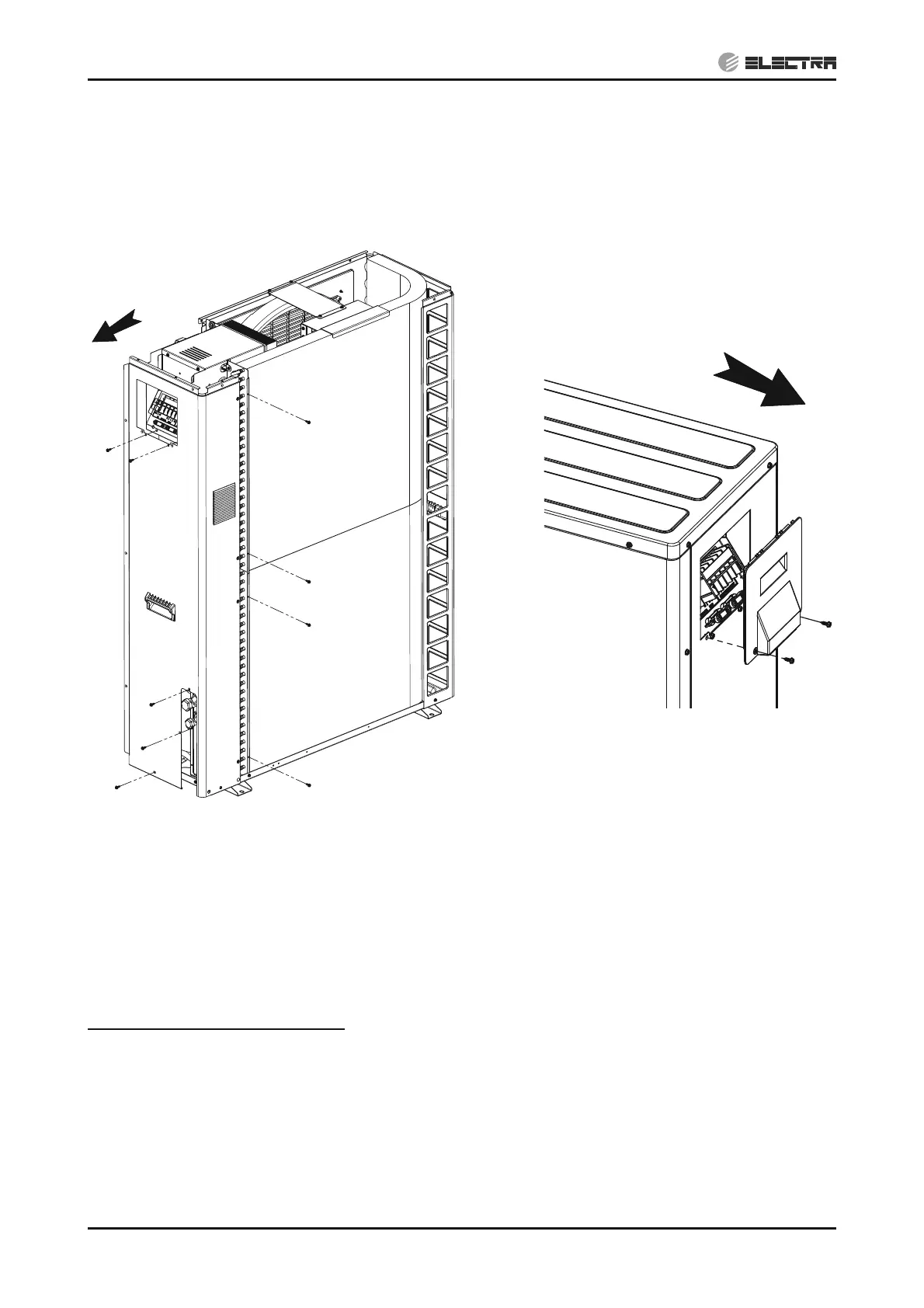 ELECTRA