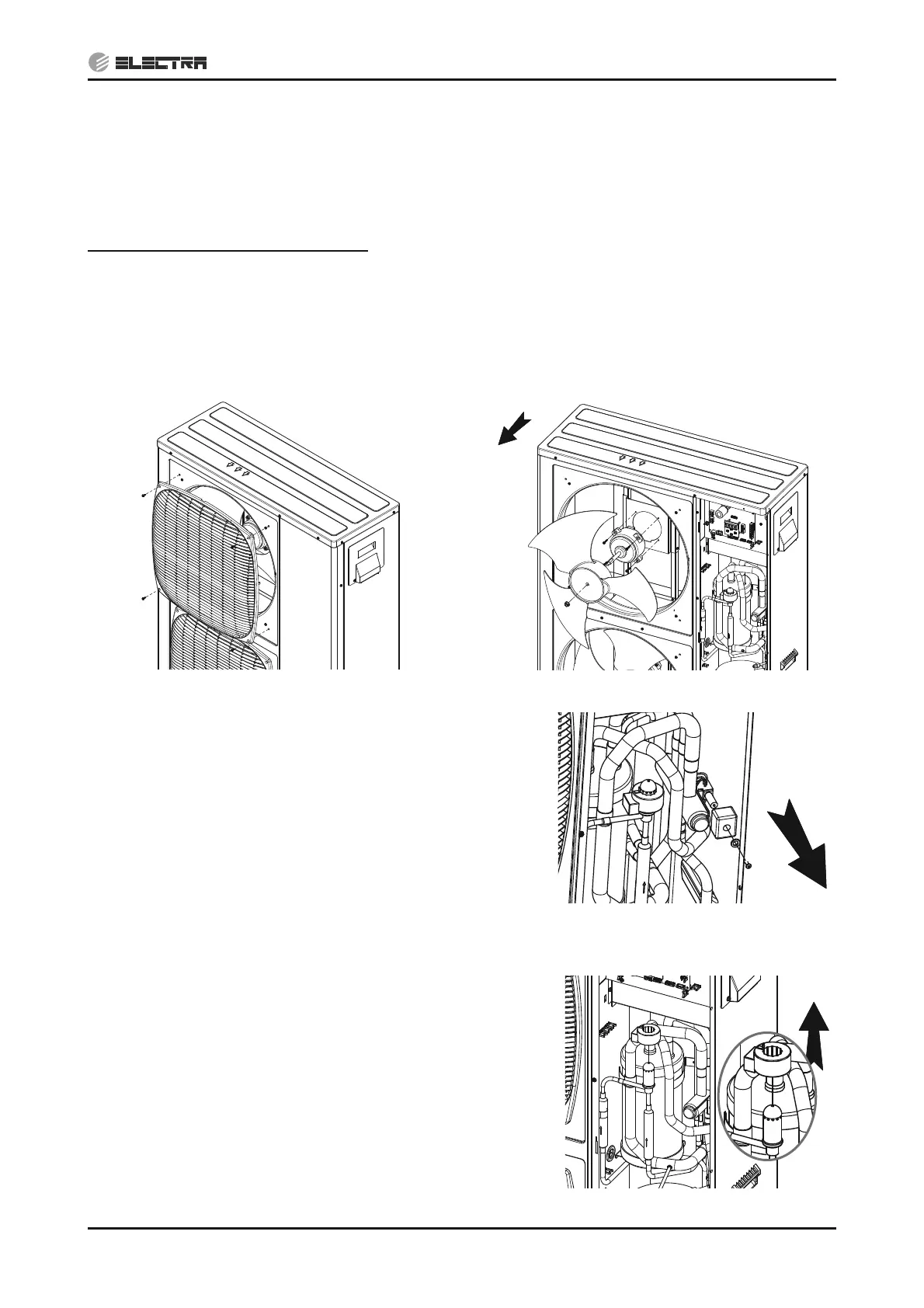 ELECTRA