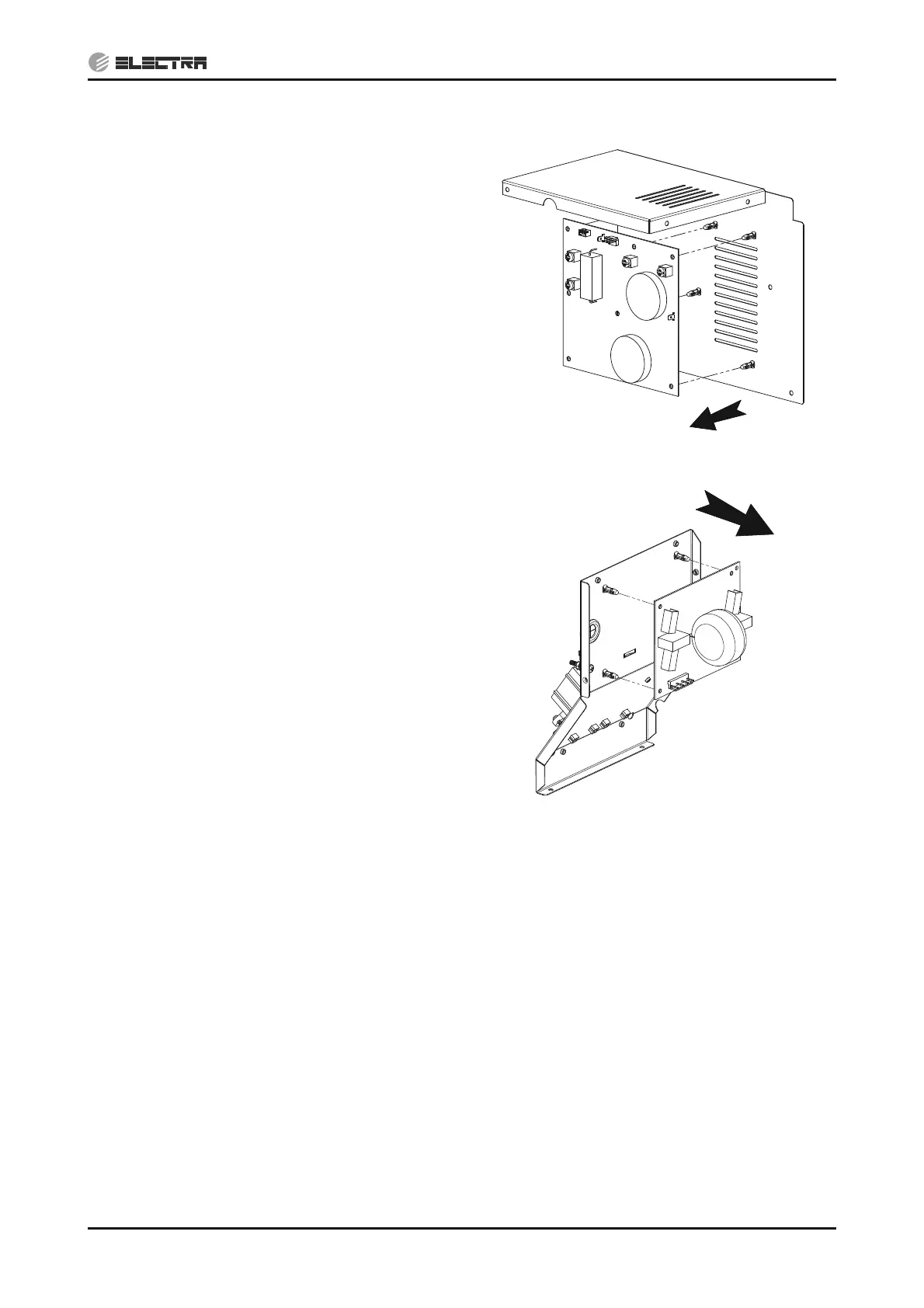 ELECTRA