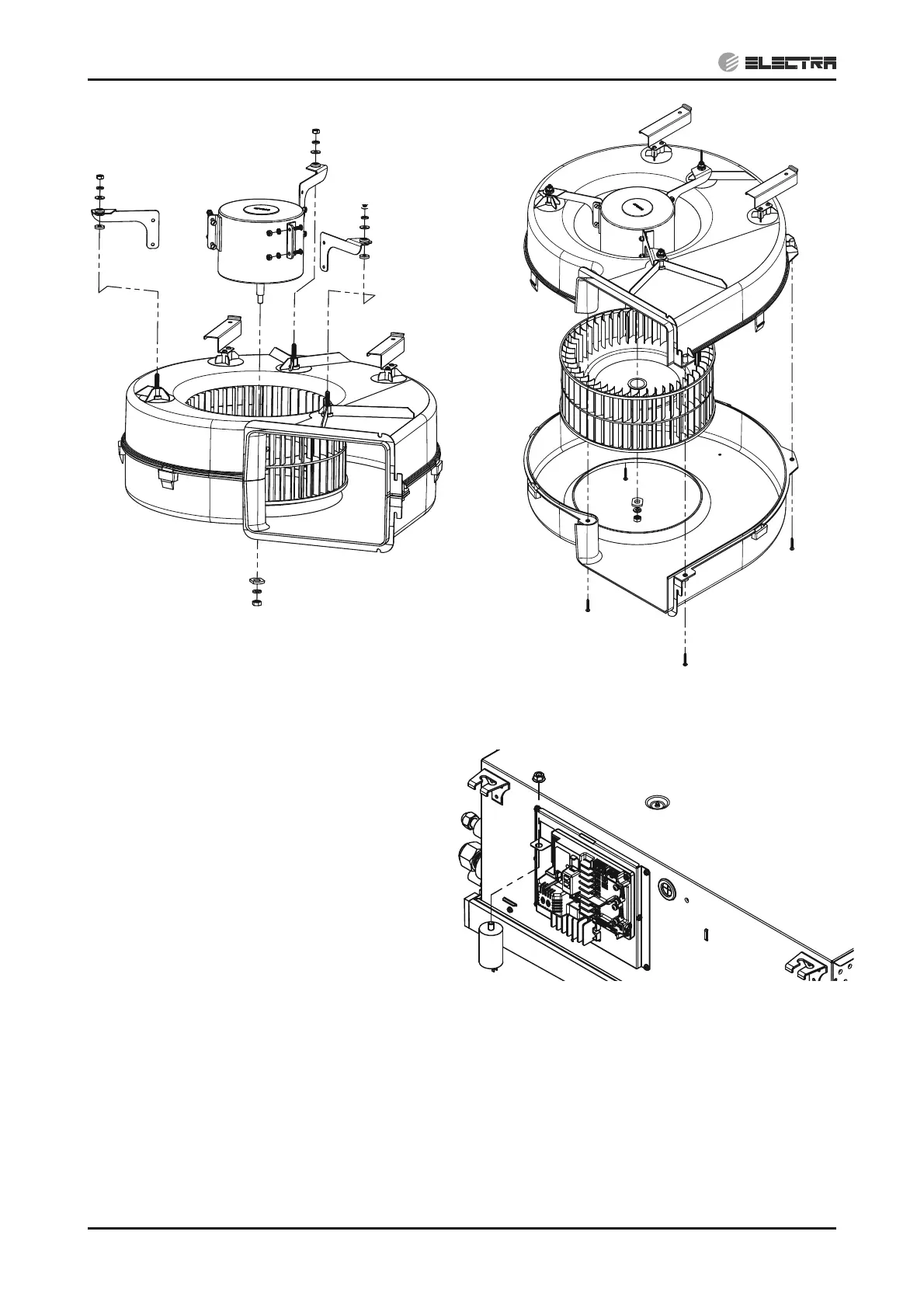 ELECTRA