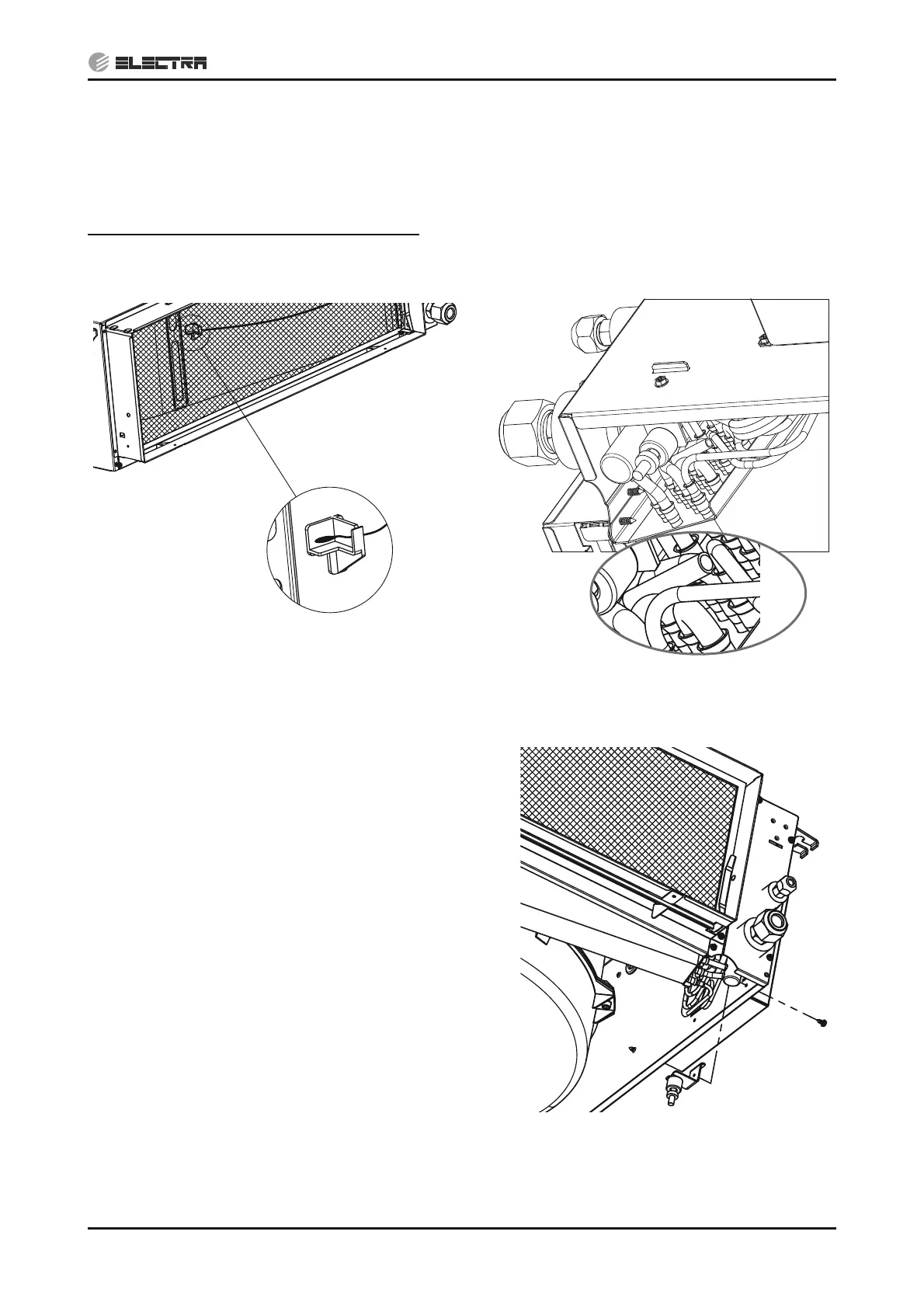 ELECTRA