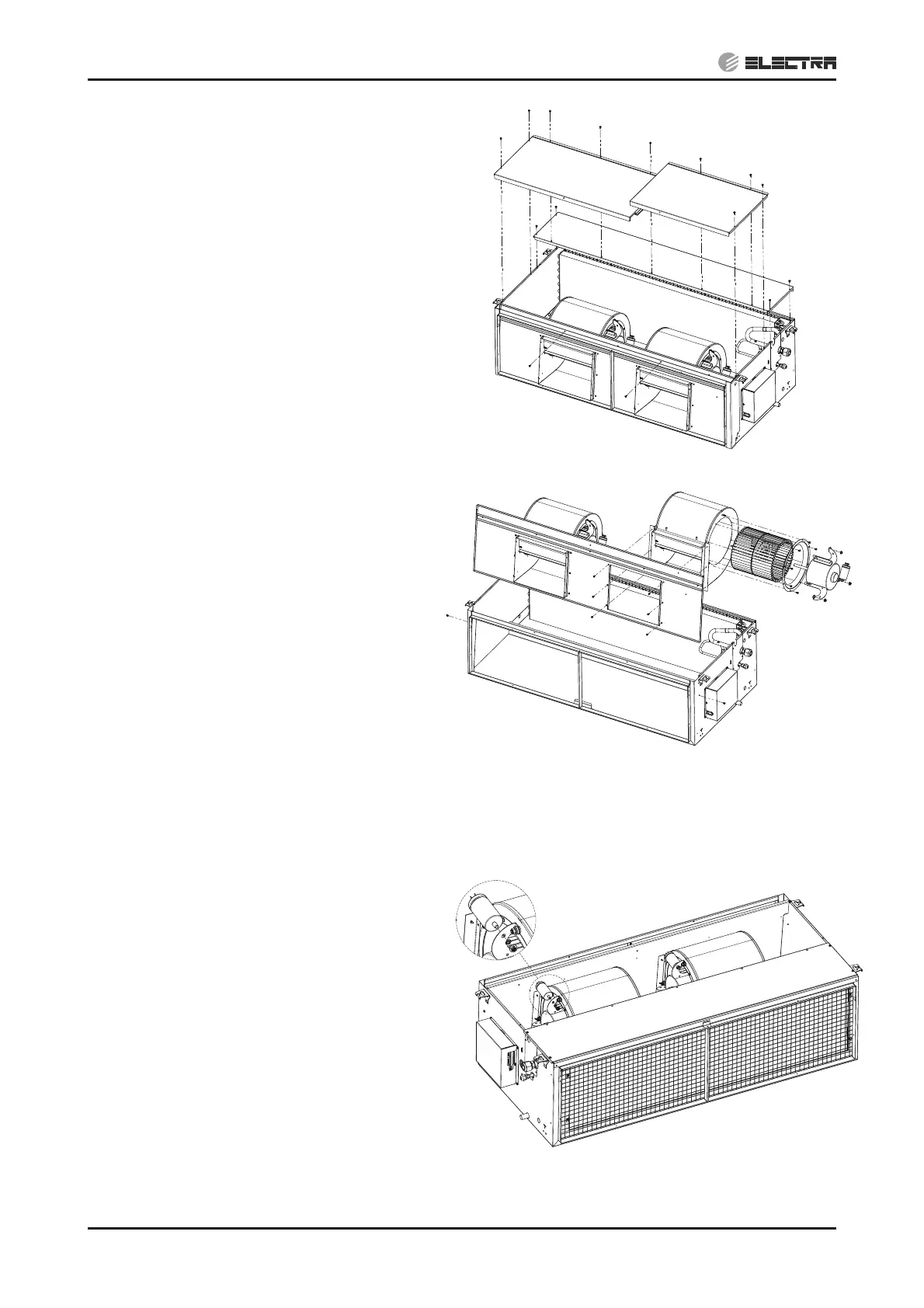 ELECTRA