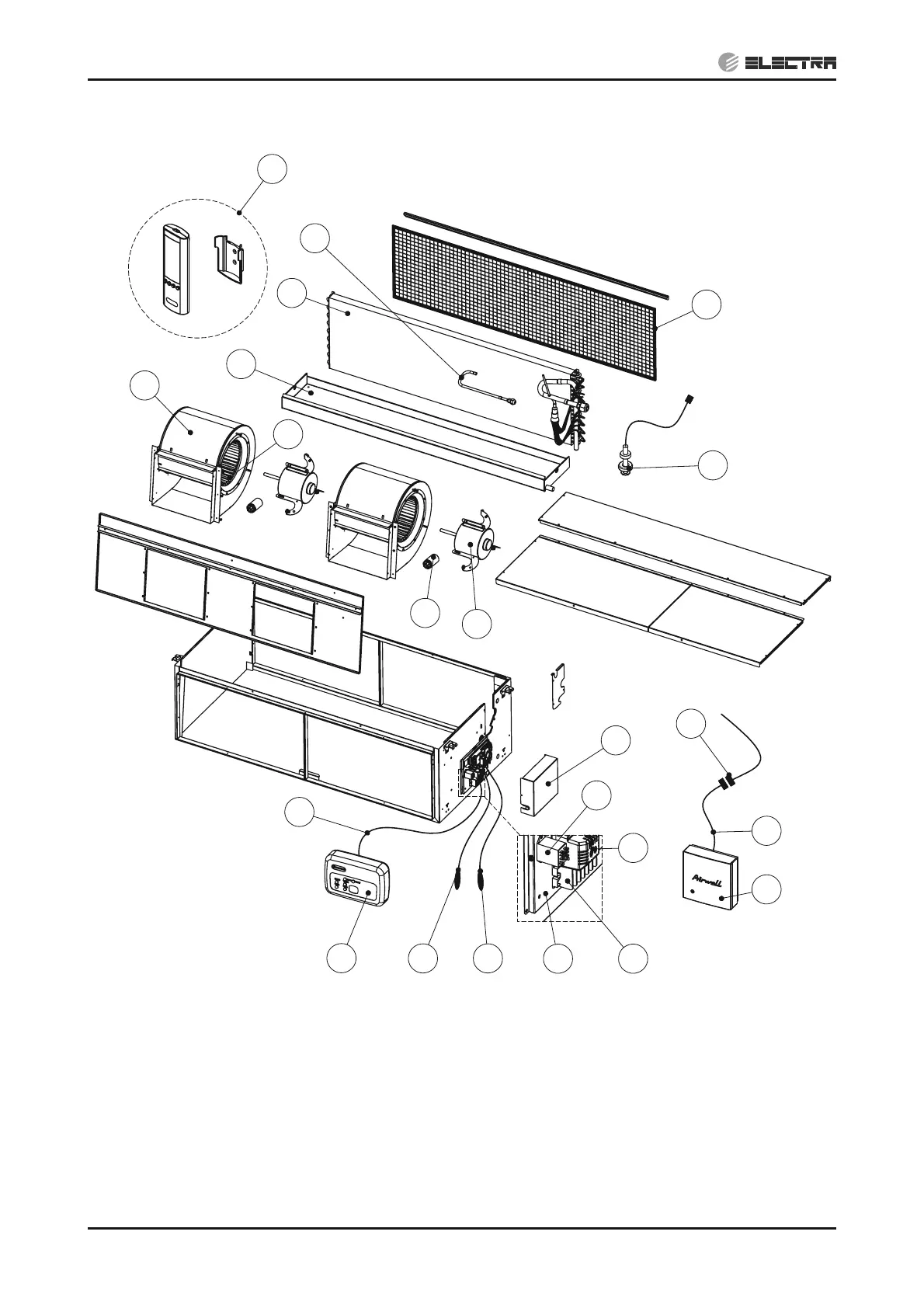 ELECTRA

Airwell