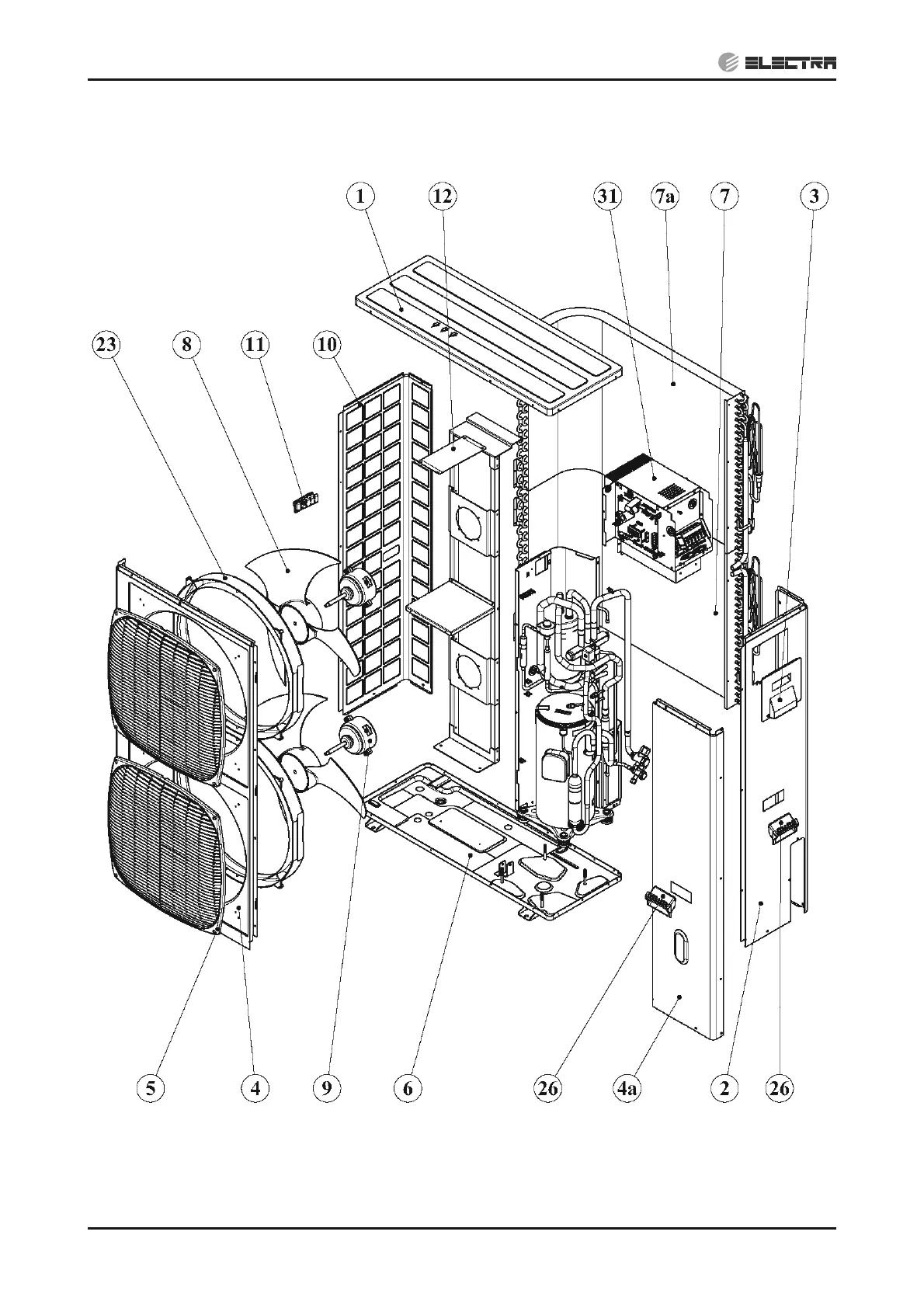 ELECTRA

1
12
31
7a
7
3
23
8
11
10
5
4
9
6
26
4a
2
26