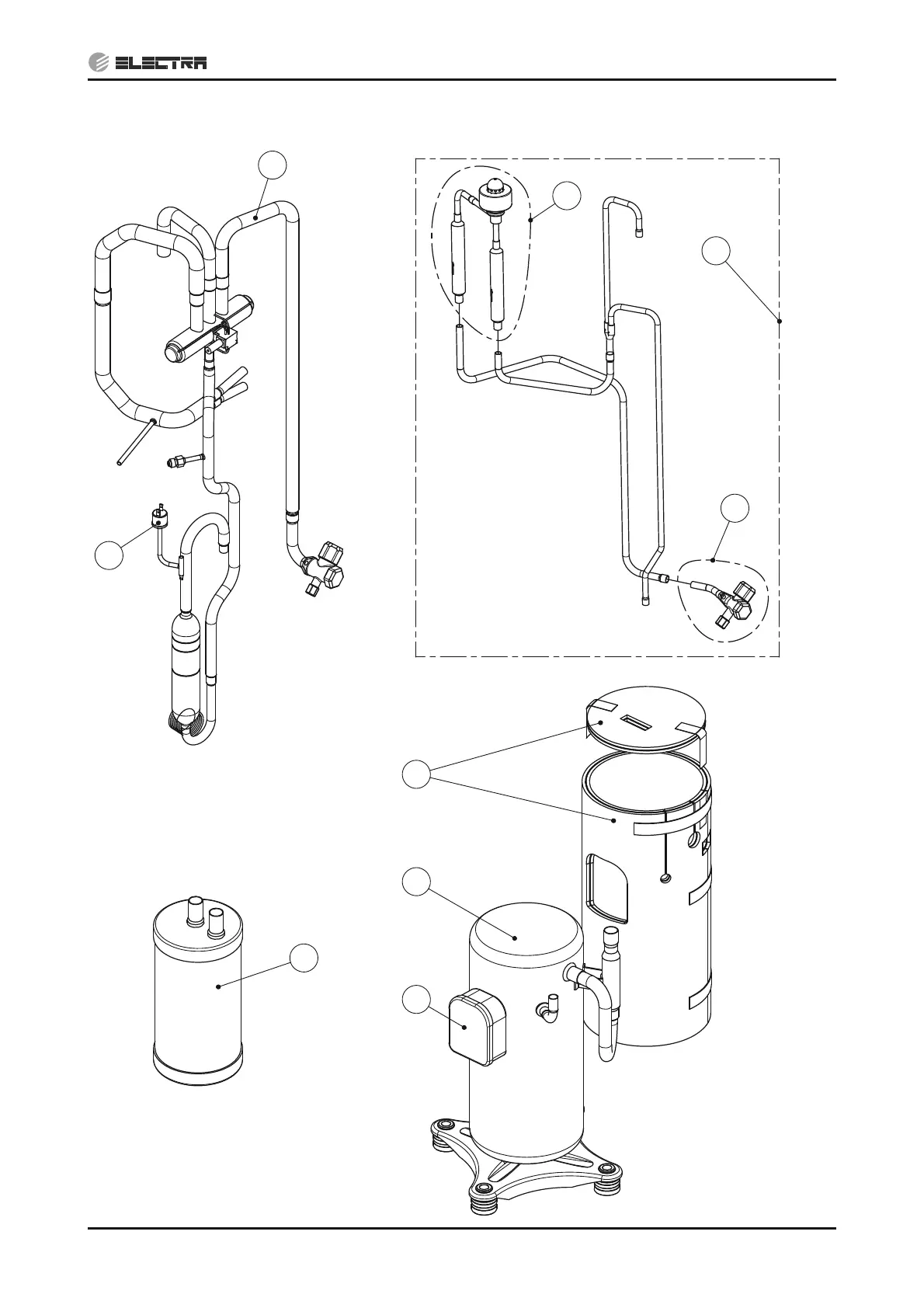 ELECTRA