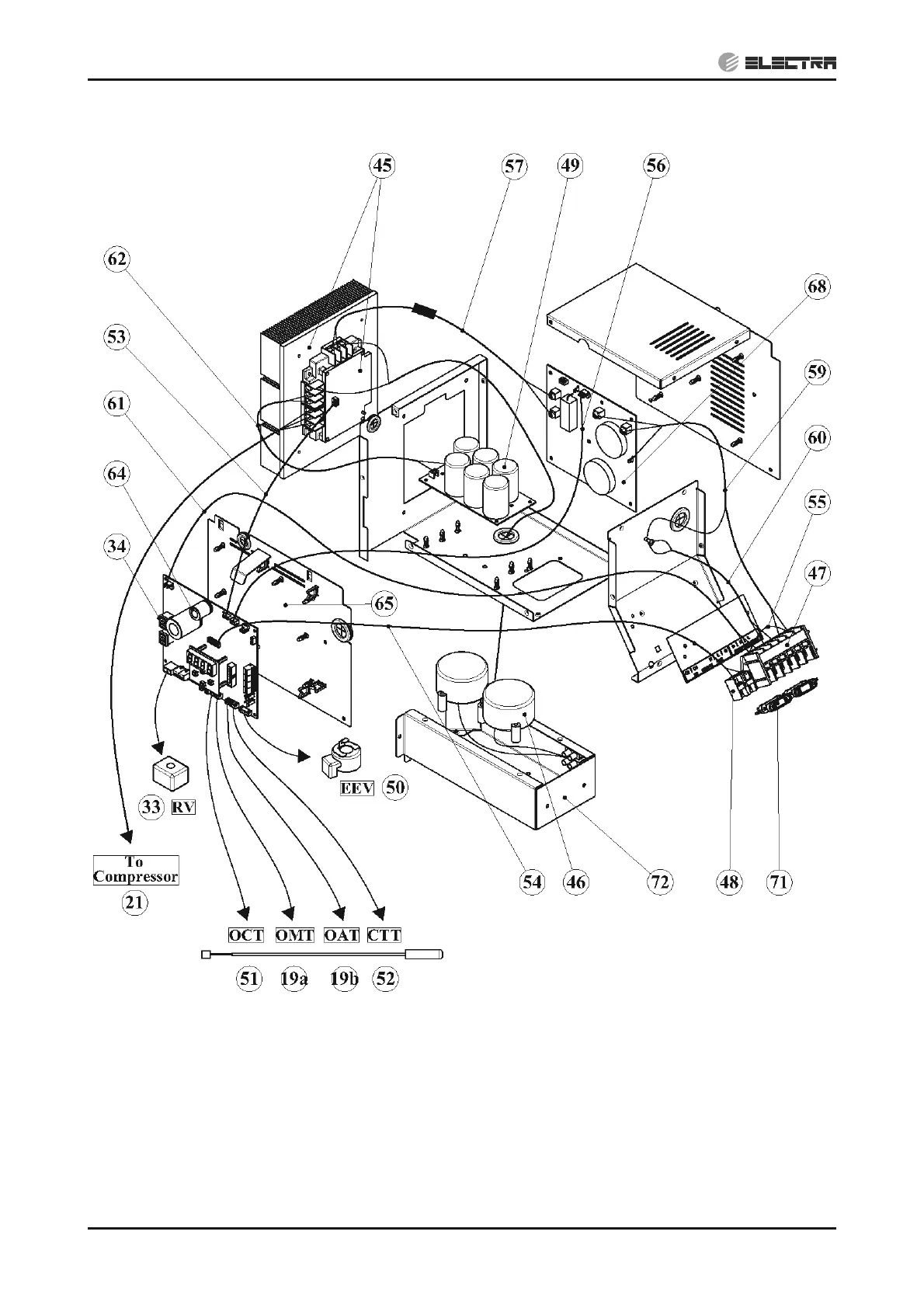 ELECTRA

45
57
49
56
62
68
53
59
61
60
64
55
34
47
65
33 RV
EEV 50
To Compressor
21
54 46 72 48 71
OCT OMT OAT CTT
51 19a 19b 52