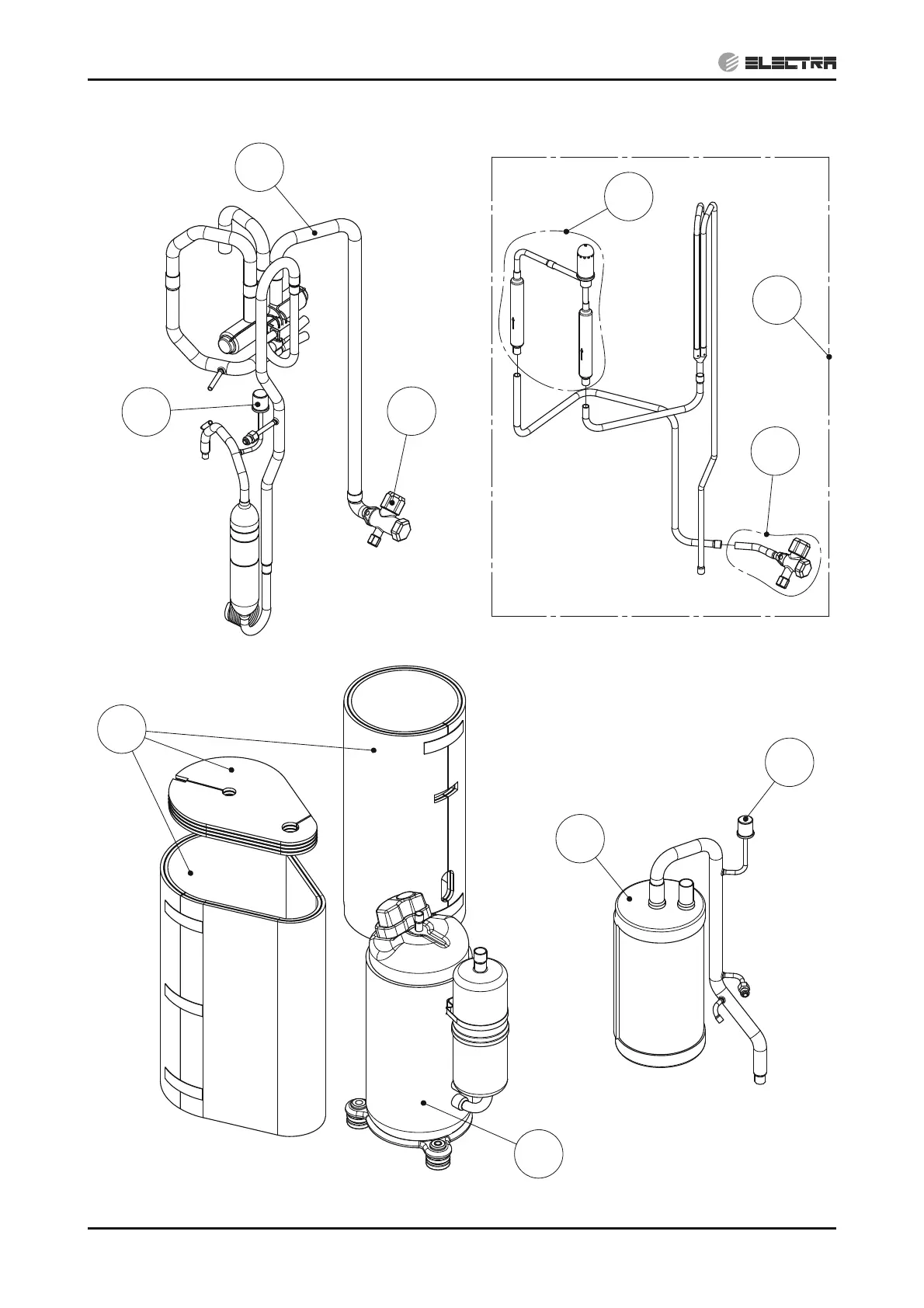 ELECTRA