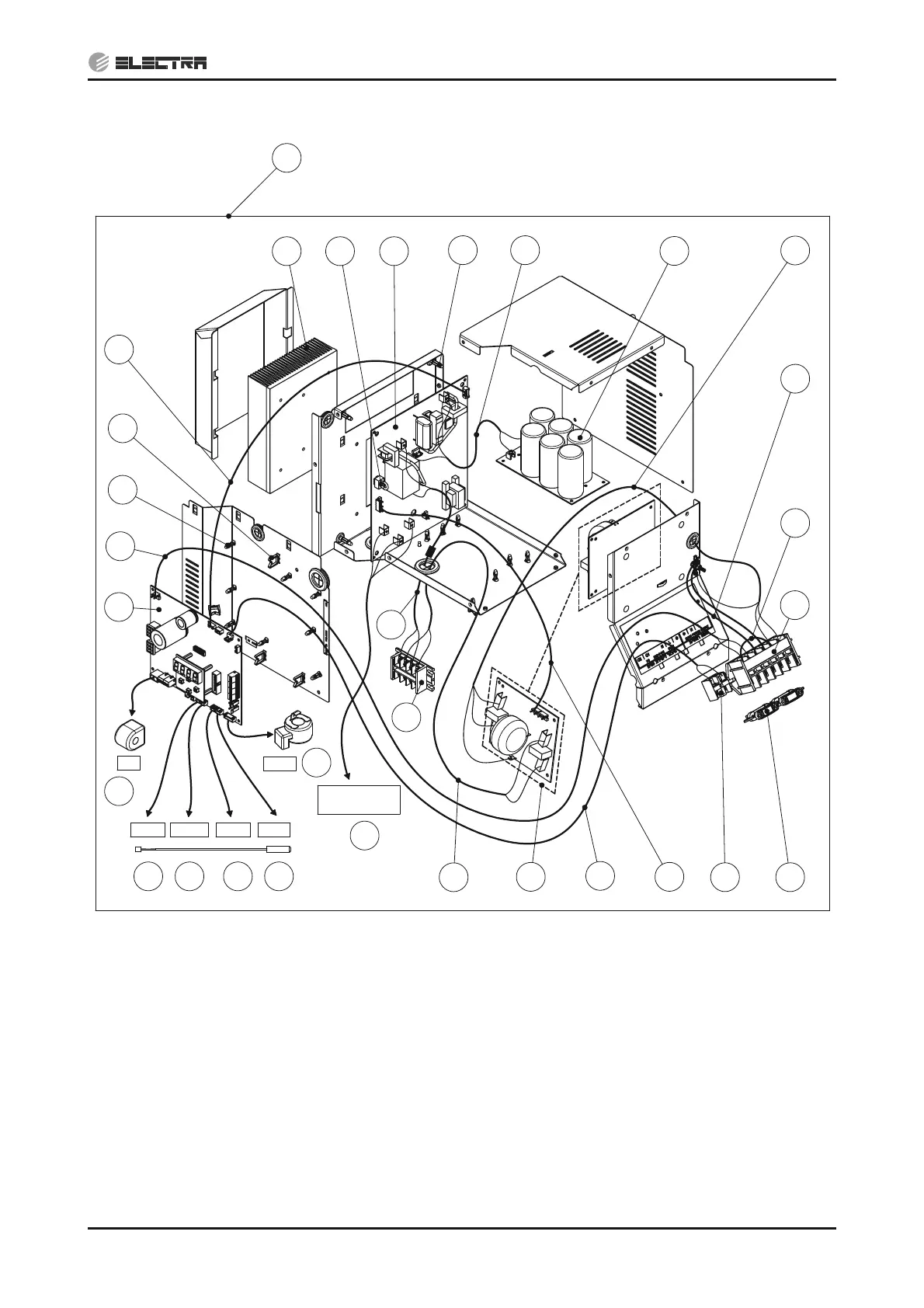 ELECTRA