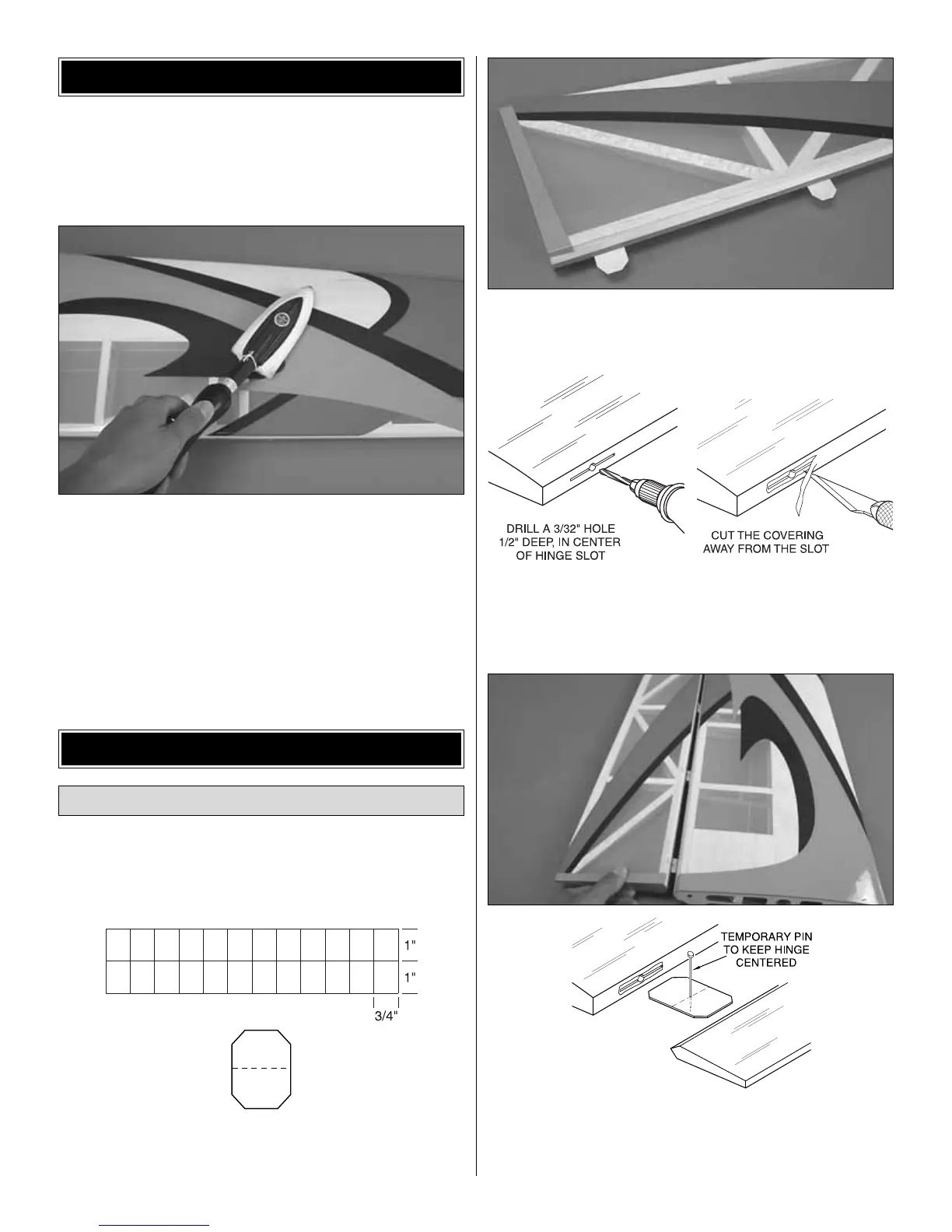 DRILL A 3/32" HOLE 1/2" DEEP, IN CENTER OF HINGE SLOT

CUT THE COVERING AWAY FROM THE SLOT

1"

1"

3/4"

TEMPORARY PIN TO KEEP HINGE CENTERED