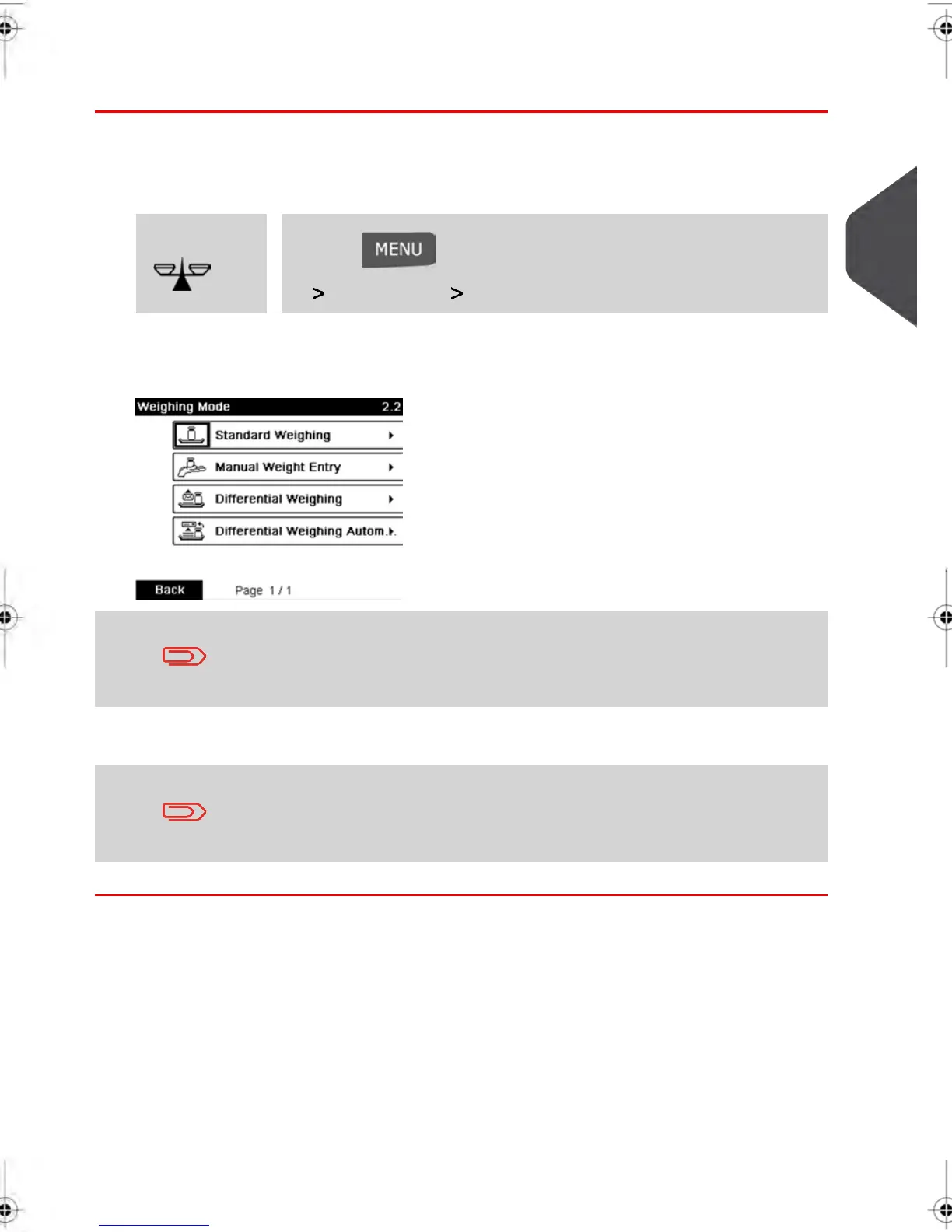 MENU

>

>

Weighing Mode 2.2

Standard Weighing

Manual Weight Entry

Differential Weighing

Differential Weighing Autom.

Back

Page 1 / 1