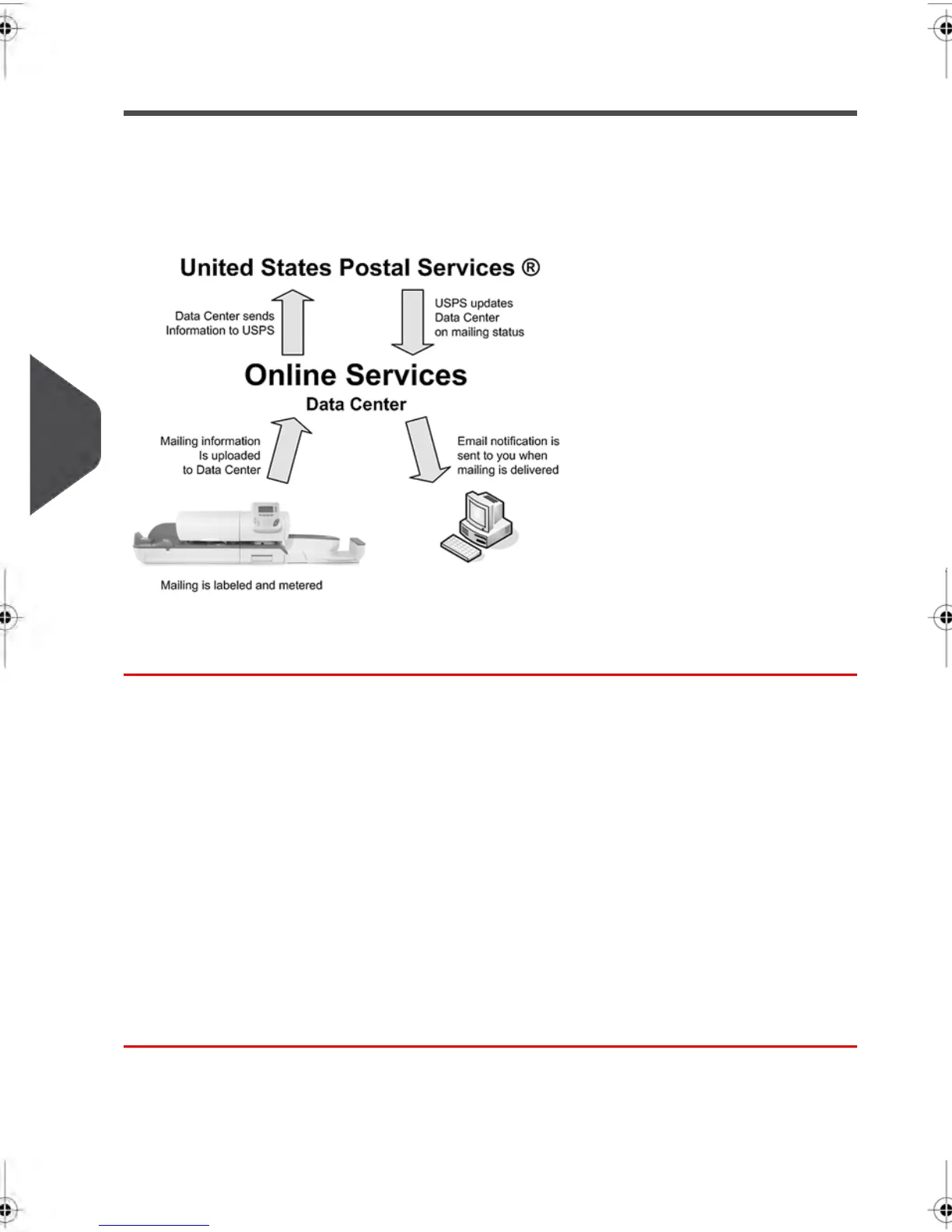 United States Postal Services ®

Data Center sends Information to USPS

USPS updates Data Center on mailing status

Online Services
Data Center

Mailing information Is uploaded to Data Center

Email notification is sent to you when mailing is delivered

Mailing is labeled and metered