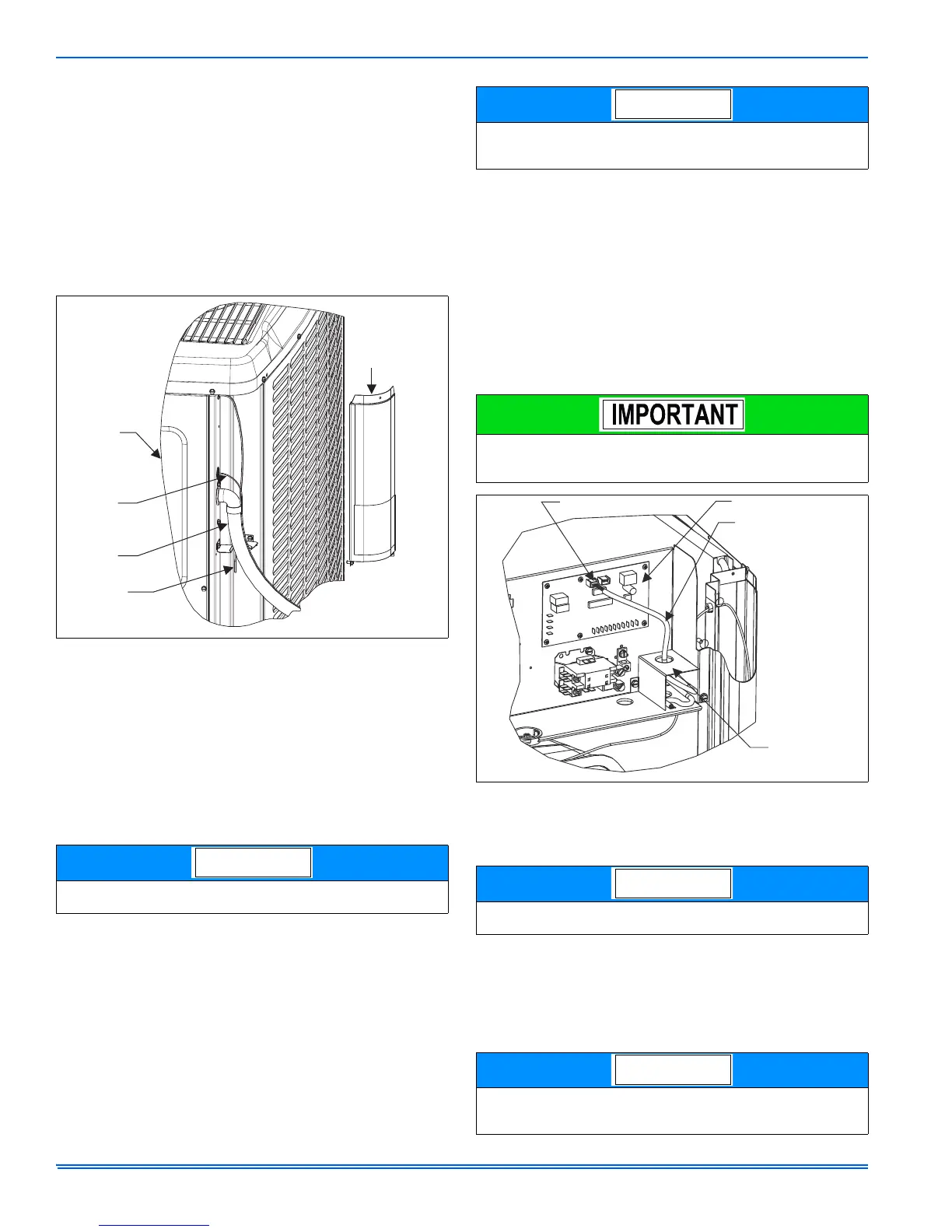 IMPORTANT