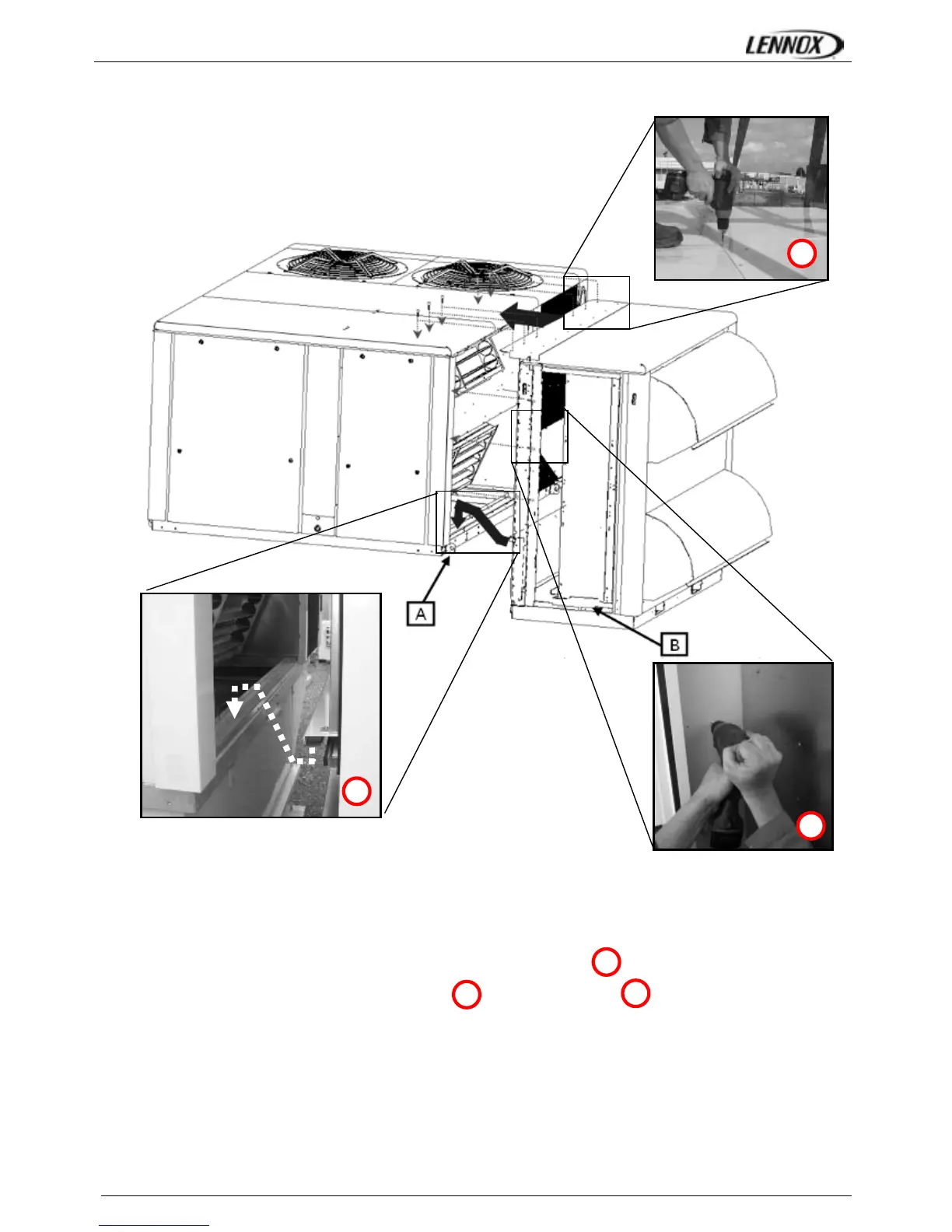 LENNOX

A

B