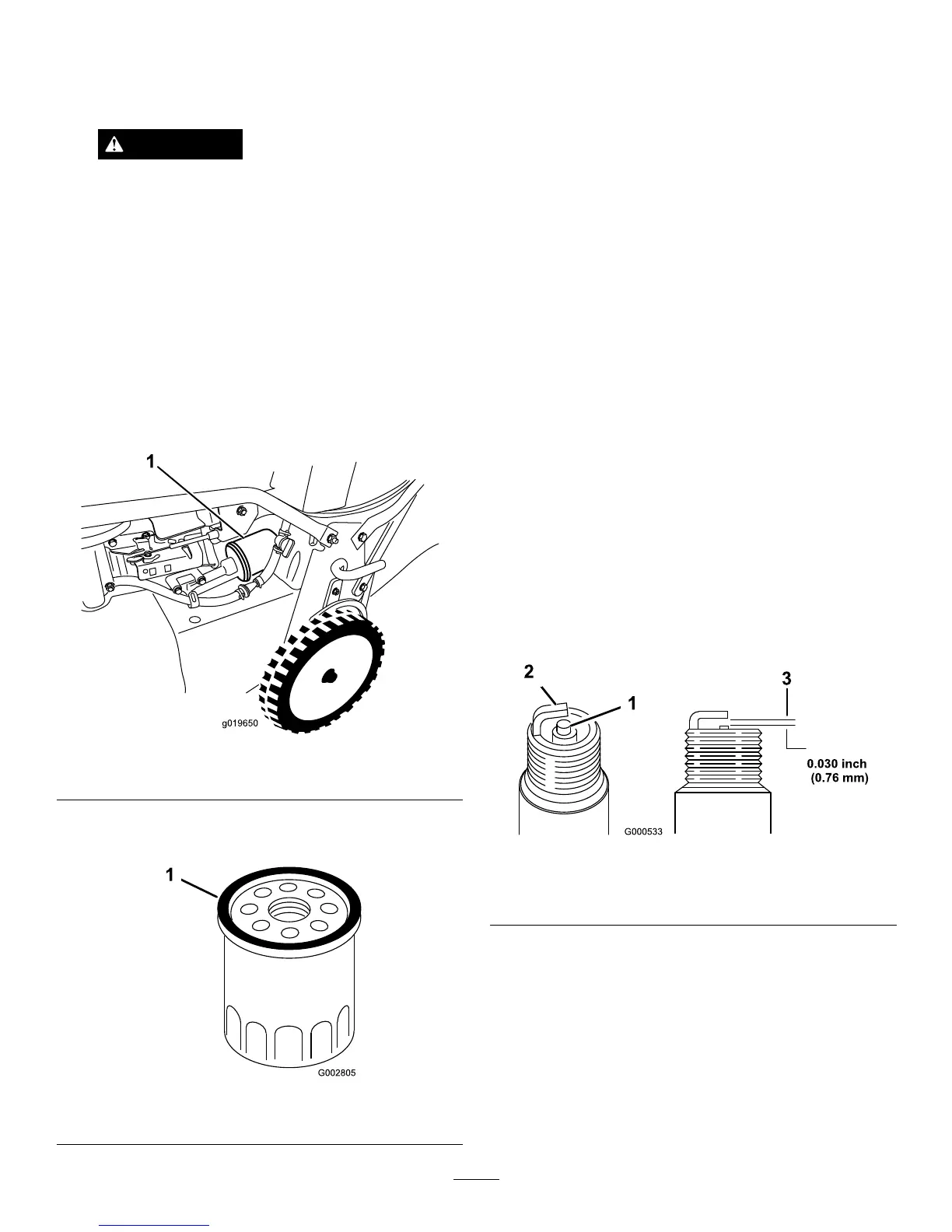 1

g019650

1

G002805

2

1

3

0.030 inch (0.76 mm)

G000533